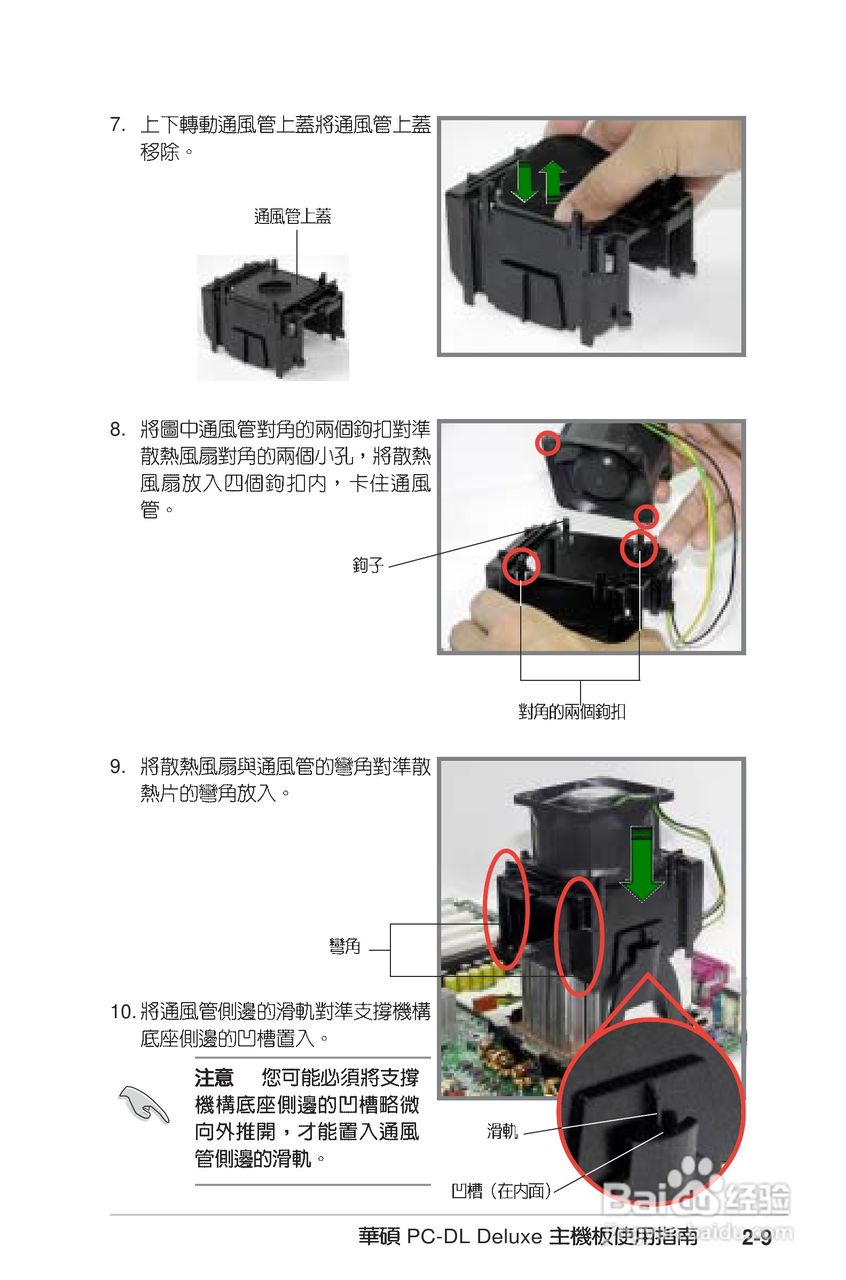 7. 上下轉動通風管上蓋將通風管上蓋移除。

通風管上蓋

8. 將圖中通風管對角的兩個鉤扣對準散熱風扇對角的兩個小孔，將散熱風扇放入四個鉤扣內，卡住通風管。

鉤子

對角的兩個鉤扣

9. 將散熱風扇與通風管的彎角對準散熱片的彎角放入。

彎角

10. 將通風管側邊的滑軌對準支撐機構底座側邊的凹槽置入。

注意　您可能必須將支撐機構底座側邊的凹槽略微向外推開，才能置入通風管側邊的滑軌。

滑軌

凹槽（在內面）

Baidu 经验

華碩 PC-DL Deluxe 主機板使用指南　2-9