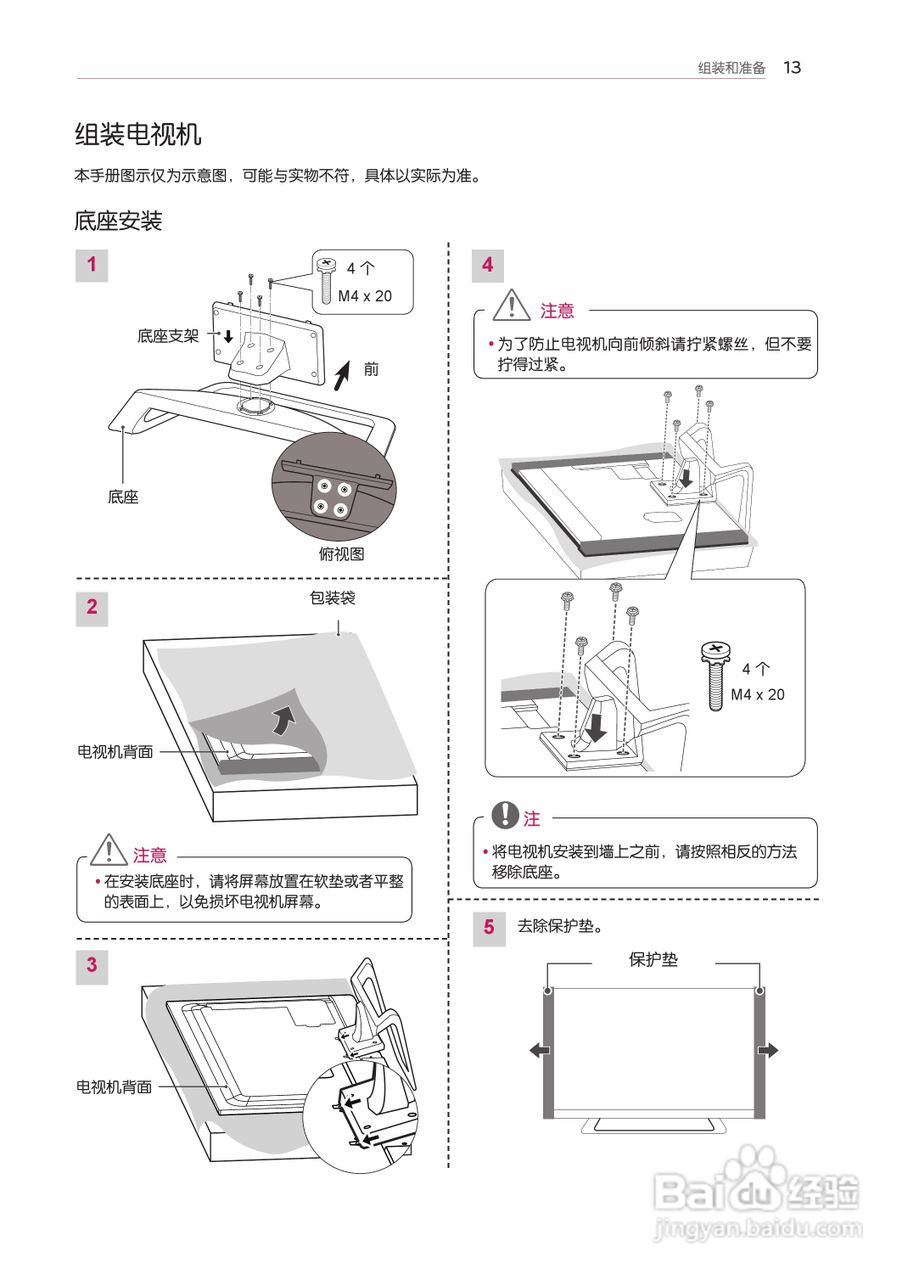 组装和准备 13

组装电视机

本手册图示仅为示意图，可能与实物不符，具体以实际为准。

底座安装

1

4 个
M4 x 20

底座支架

前

底座

俯视图

2

包装袋

电视机背面

注意

• 在安装底座时，请将屏幕放置在软垫或者平整的表面上，以免损坏电视机屏幕。

3

电视机背面

4

注意

• 为了防止电视机向前倾斜请拧紧螺丝，但不要拧得过紧。

4 个
M4 x 20

注

• 将电视机安装到墙上之前，请按照相反的方法移除底座。

5 去除保护垫。

保护垫

Baidu 经验
jingyan.baidu.com