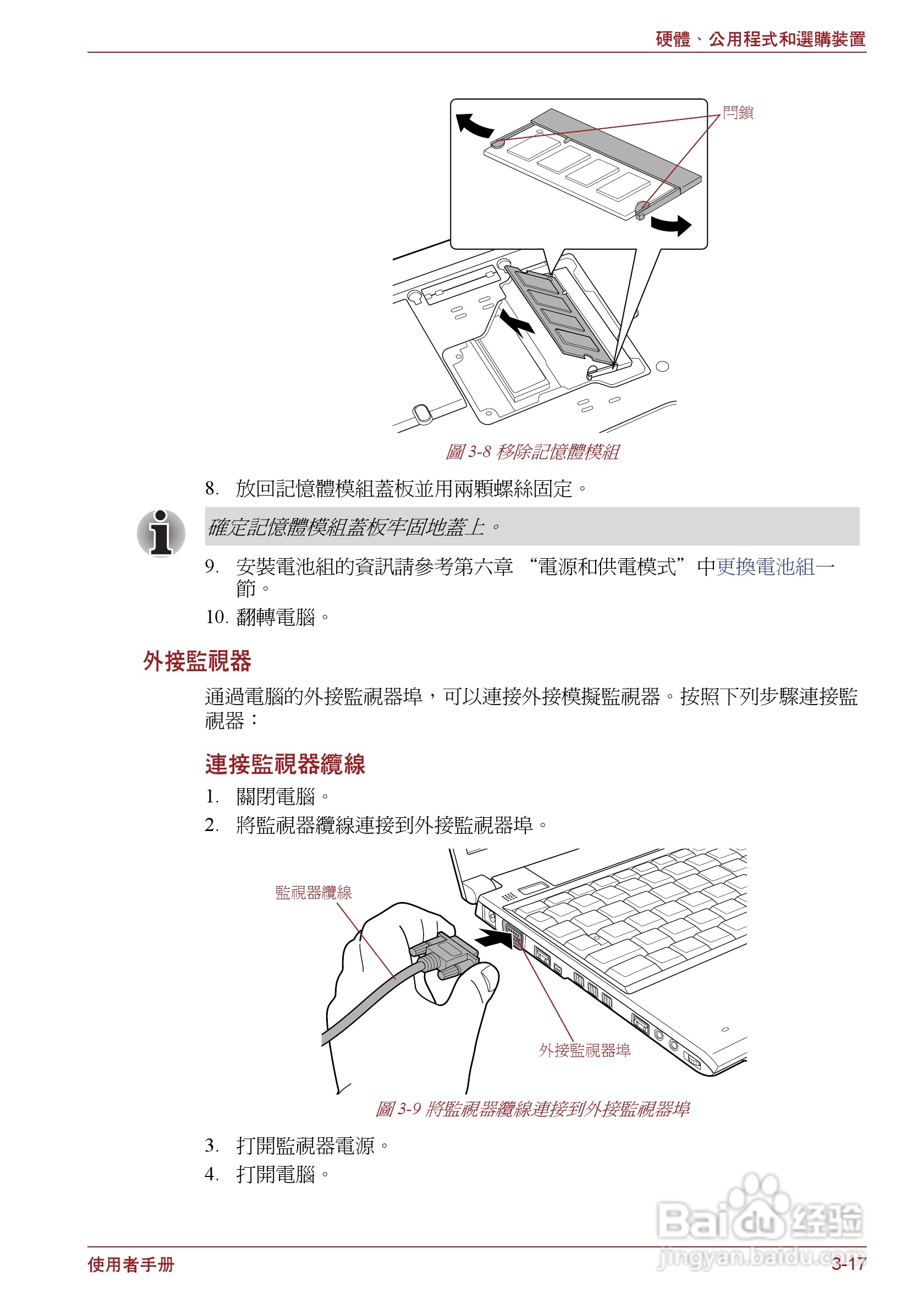 硬體、公用程式和選購裝置

閂鎖

圖 3-8 移除記憶體模組

8. 放回記憶體模組蓋板並用兩顆螺絲固定。

確定記憶體模組蓋板牢固地蓋上。

9. 安裝電池組的資訊請參考第六章 “電源和供電模式”中更換電池組一節。

10. 翻轉電腦。

外接監視器

通過電腦的外接監視器埠，可以連接外接模擬監視器。按照下列步驟連接監視器：

連接監視器纜線

1. 關閉電腦。

2. 將監視器纜線連接到外接監視器埠。

監視器纜線

外接監視器埠

圖 3-9 將監視器纜線連接到外接監視器埠

3. 打開監視器電源。

4. 打開電腦。

Baidu 经验
jingyan.baidu.com

使用者手册

3-17