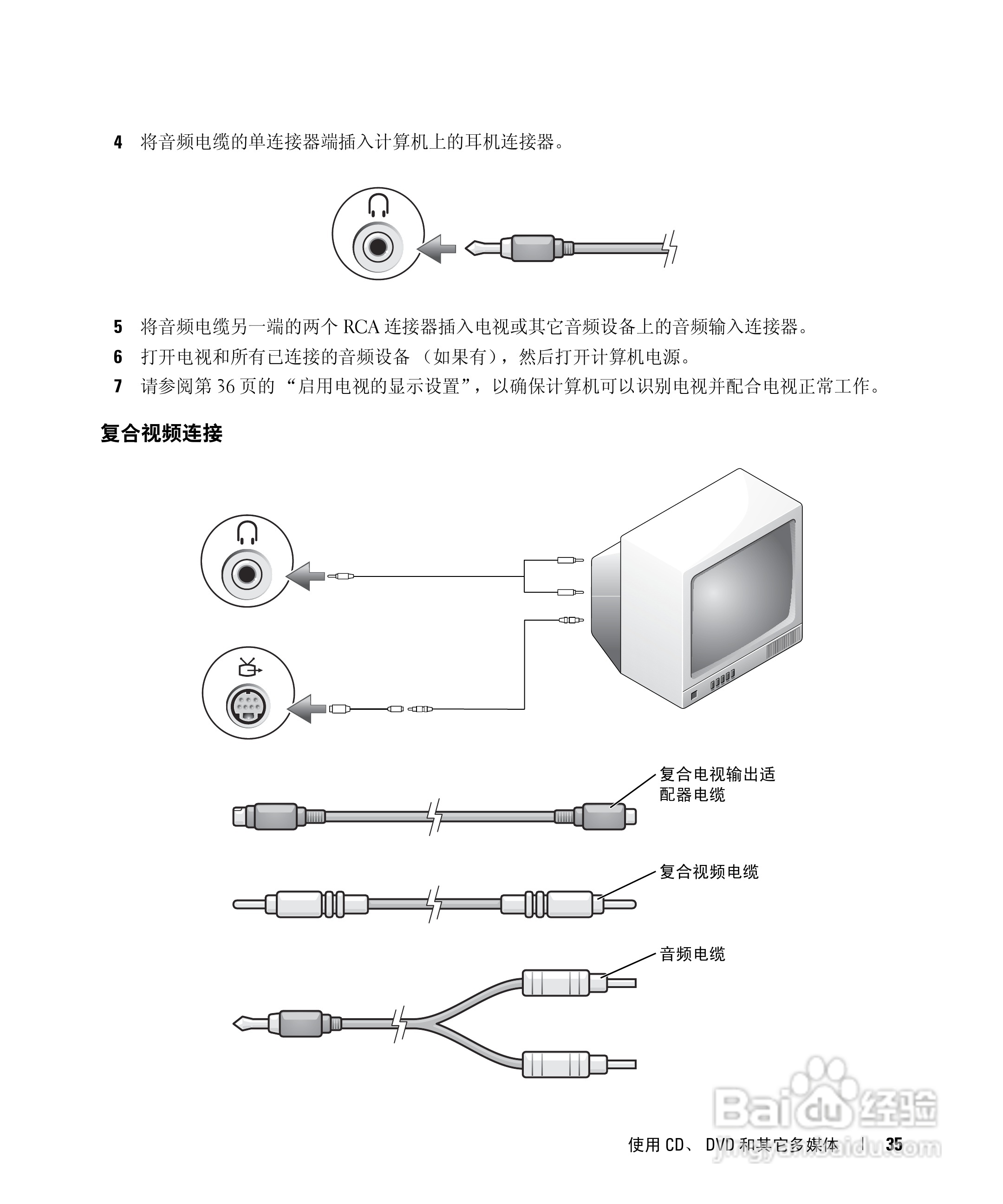 4 将音频电缆的单连接器端插入计算机上的耳机连接器。

5 将音频电缆另一端的两个 RCA 连接器插入电视或其它音频设备上的音频输入连接器。

6 打开电视和所有已连接的音频设备 (如果有),然后打开计算机电源。

7 请参阅第 36 页的 “启用电视的显示设置”,以确保计算机可以识别电视并配合电视正常工作。

复合视频连接

复合电视输出适配器电缆

复合视频电缆

音频电缆

Baidu经验
jingyan.baidu.com

使用 CD、 DVD 和其它多媒体 | 35