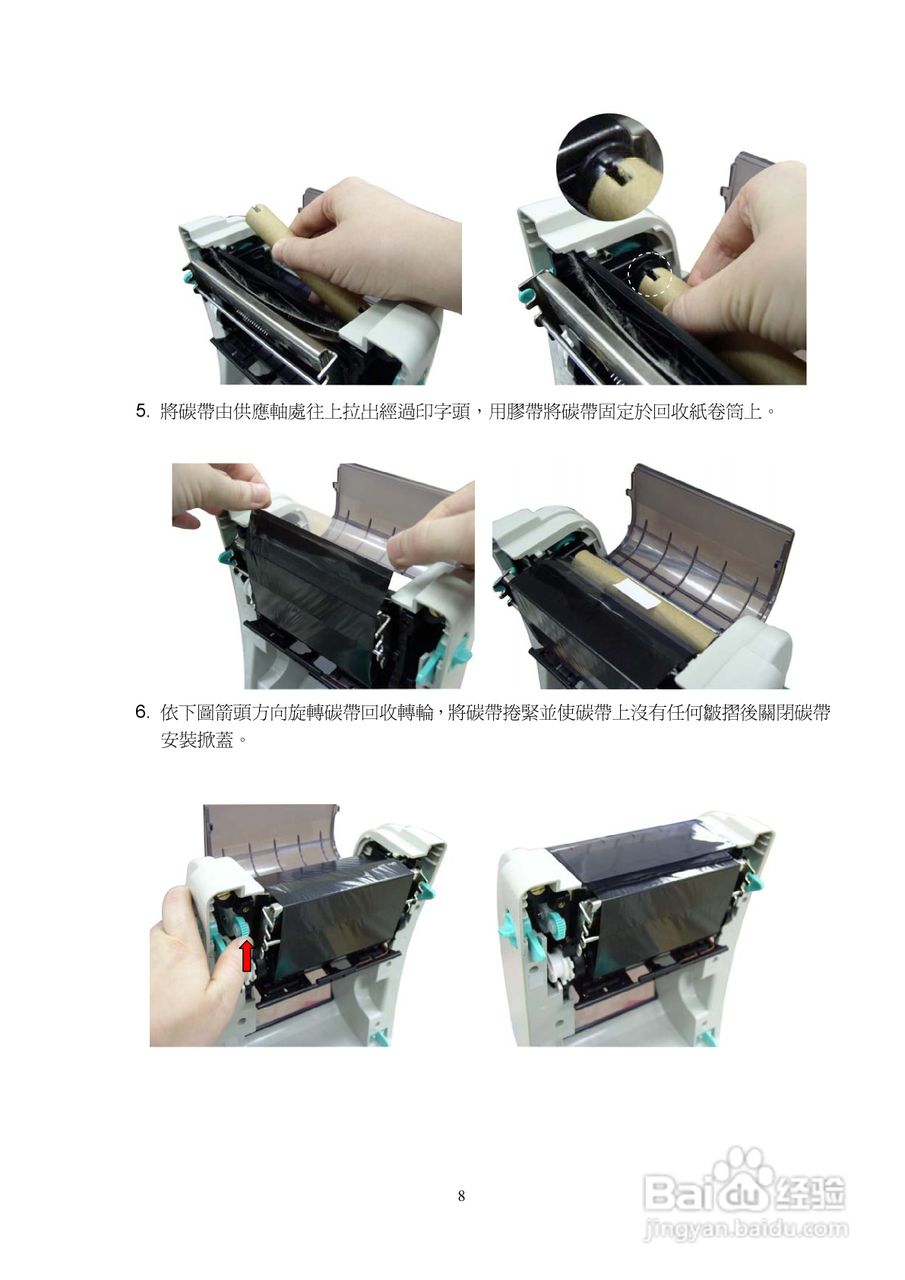 5. 將碳帶由供應軸處往上拉出經過印字頭，用膠帶將碳帶固定於回收紙卷筒上。

6. 依下圖箭頭方向旋轉碳帶回收轉輪，將碳帶捲緊並使碳帶上沒有任何皺摺後關閉碳帶安裝掀蓋。

8

Baidu经验
jingyan.baidu.com