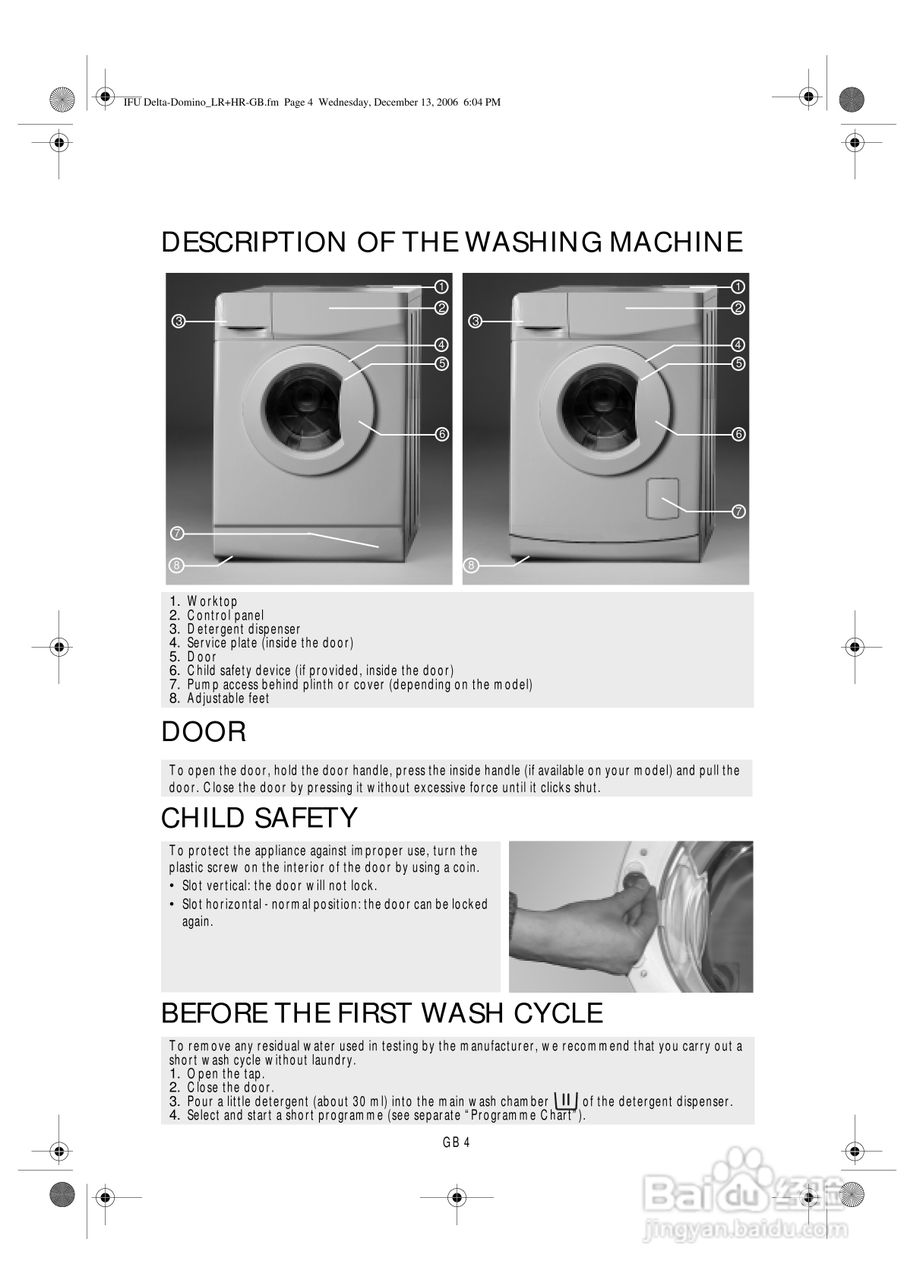 IFU Delta-Domino_LR+HR-GB.fm Page 4 Wednesday, December 13, 2006 6:04 PM

DESCRIPTION OF THE WASHING MACHINE

1 2 3 4 5 6 7 8

1 2 3 4 5 6 7 8

1. Worktop
2. Control panel
3. Detergent dispenser
4. Service plate (inside the door)
5. Door
6. Child safety device (if provided, inside the door)
7. Pump access behind plinth or cover (depending on the model)
8. Adjustable feet

DOOR

To open the door, hold the door handle, press the inside handle (if available on your model) and pull the door. Close the door by pressing it without excessive force until it clicks shut.

CHILD SAFETY

To protect the appliance against improper use, turn the plastic screw on the interior of the door by using a coin.
• Slot vertical: the door will not lock.
• Slot horizontal - normal position: the door can be locked again.

BEFORE THE FIRST WASH CYCLE

To remove any residual water used in testing by the manufacturer, we recommend that you carry out a short wash cycle without laundry.
1. Open the tap.
2. Close the door.
3. Pour a little detergent (about 30 ml) into the main wash chamber II of the detergent dispenser.
4. Select and start a short programme (see separate "Programme Chart").

GB 4

Baidu 经验
jingyan.baidu.com