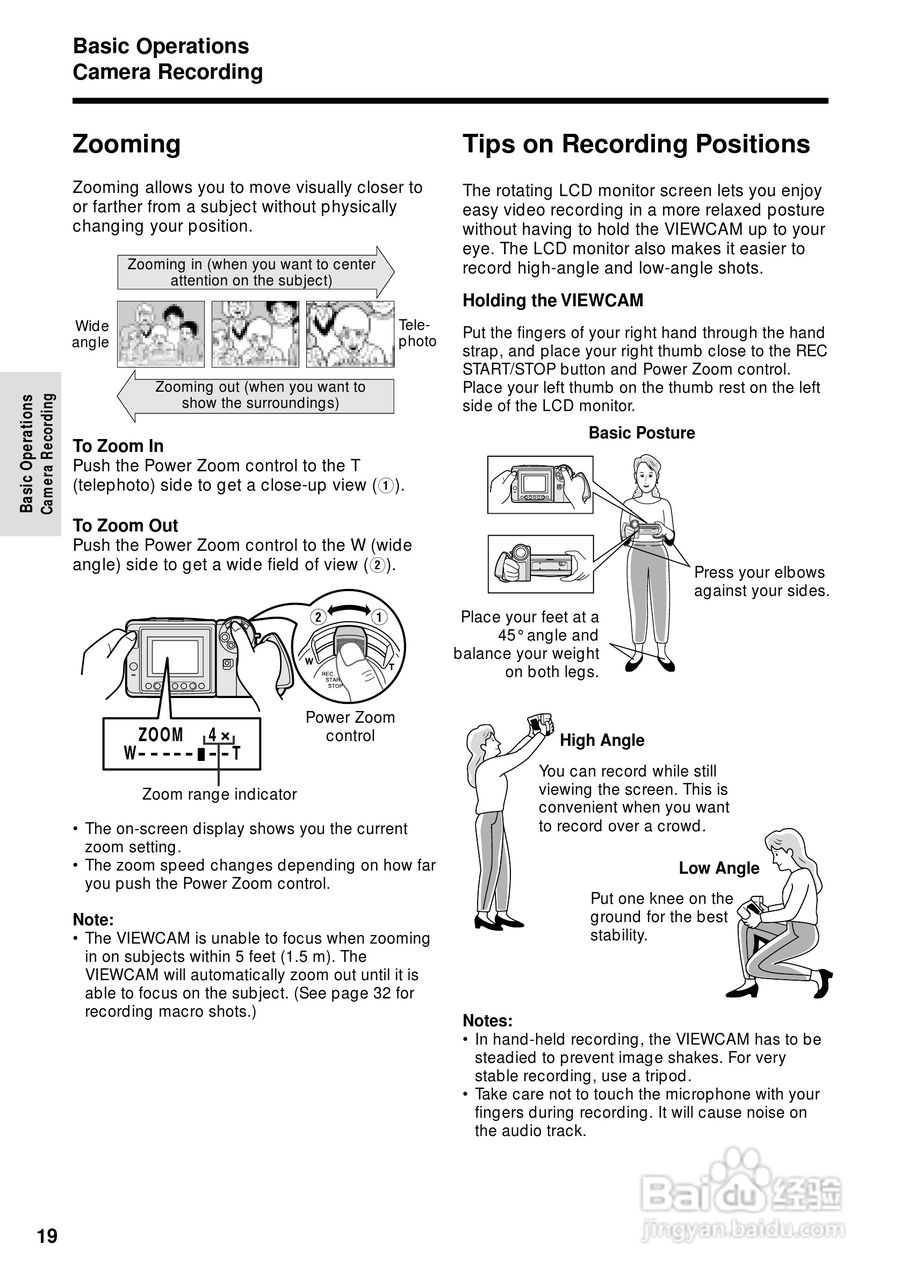 Basic Operations
Camera Recording

Basic Operations
Camera Recording

Zooming

Zooming allows you to move visually closer to or farther from a subject without physically changing your position.

Zooming in (when you want to center attention on the subject)

Wide angle

Tele-photo

Zooming out (when you want to show the surroundings)

To Zoom In
Push the Power Zoom control to the T (telephoto) side to get a close-up view (①).

To Zoom Out
Push the Power Zoom control to the W (wide angle) side to get a wide field of view (②).

② ①

W

T

REC START/ STOP

ZOOM 4×
W-----▮--T

Power Zoom control

Zoom range indicator

• The on-screen display shows you the current zoom setting.
• The zoom speed changes depending on how far you push the Power Zoom control.

Note:
• The VIEWCAM is unable to focus when zooming in on subjects within 5 feet (1.5 m). The VIEWCAM will automatically zoom out until it is able to focus on the subject. (See page 32 for recording macro shots.)

Tips on Recording Positions

The rotating LCD monitor screen lets you enjoy easy video recording in a more relaxed posture without having to hold the VIEWCAM up to your eye. The LCD monitor also makes it easier to record high-angle and low-angle shots.

Holding the VIEWCAM

Put the fingers of your right hand through the hand strap, and place your right thumb close to the REC START/STOP button and Power Zoom control. Place your left thumb on the thumb rest on the left side of the LCD monitor.

Basic Posture

Press your elbows against your sides.

Place your feet at a 45° angle and balance your weight on both legs.

High Angle

You can record while still viewing the screen. This is convenient when you want to record over a crowd.

Low Angle

Put one knee on the ground for the best stability.

Notes:
• In hand-held recording, the VIEWCAM has to be steadied to prevent image shakes. For very stable recording, use a tripod.
• Take care not to touch the microphone with your fingers during recording. It will cause noise on the audio track.

19

Baidu 经验
jingyan.baidu.com