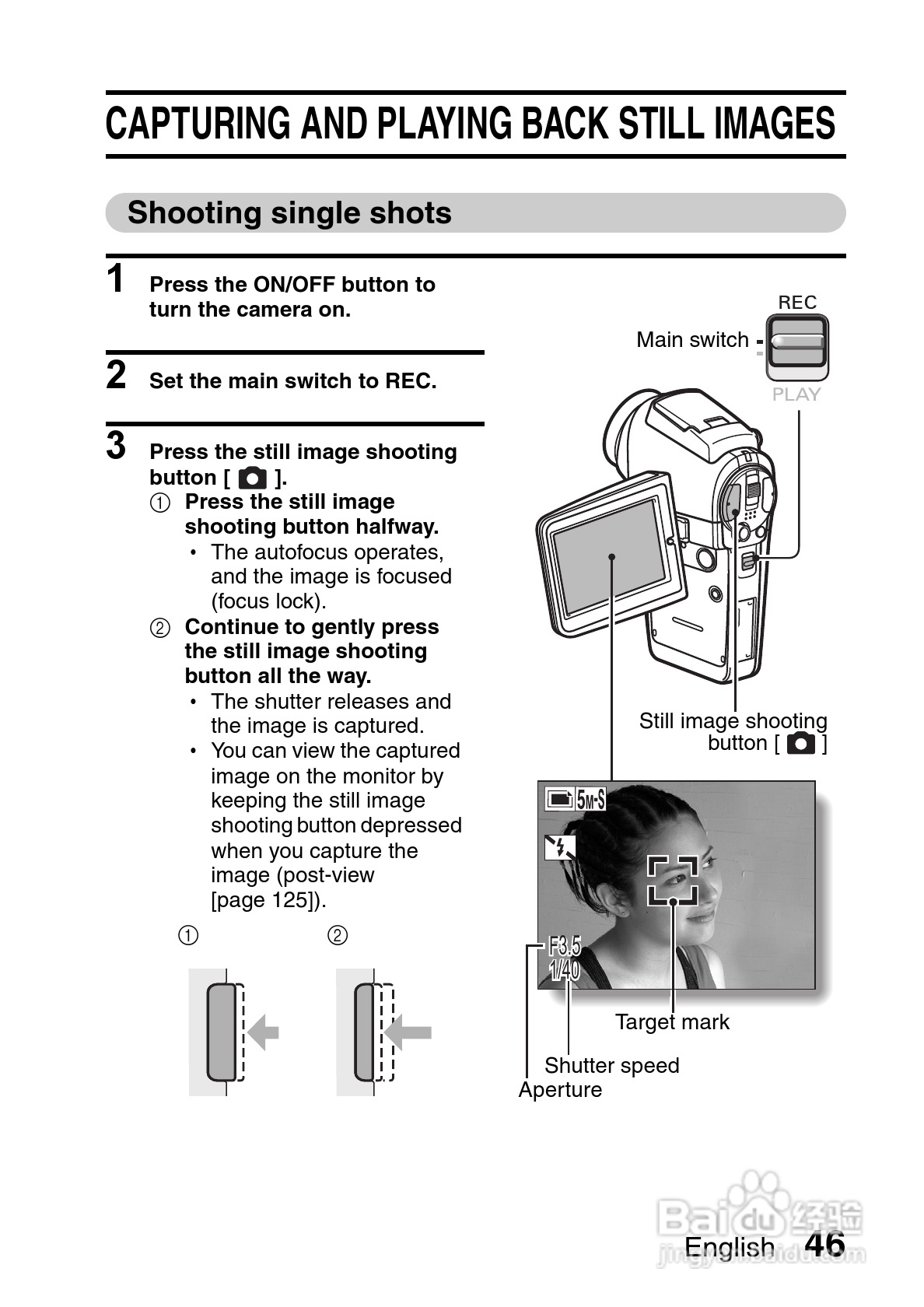 CAPTURING AND PLAYING BACK STILL IMAGES

Shooting single shots

1 Press the ON/OFF button to turn the camera on.

2 Set the main switch to REC.

3 Press the still image shooting button [ ].
① Press the still image shooting button halfway.
• The autofocus operates, and the image is focused (focus lock).
② Continue to gently press the still image shooting button all the way.
• The shutter releases and the image is captured.
• You can view the captured image on the monitor by keeping the still image shooting button depressed when you capture the image (post-view [page 125]).

① ②

REC
Main switch
PLAY

Still image shooting button [ ]

5M-S

F3.5
1/40

Target mark
Shutter speed
Aperture

Baidu 经验
jingyan.baidu.com

English 46