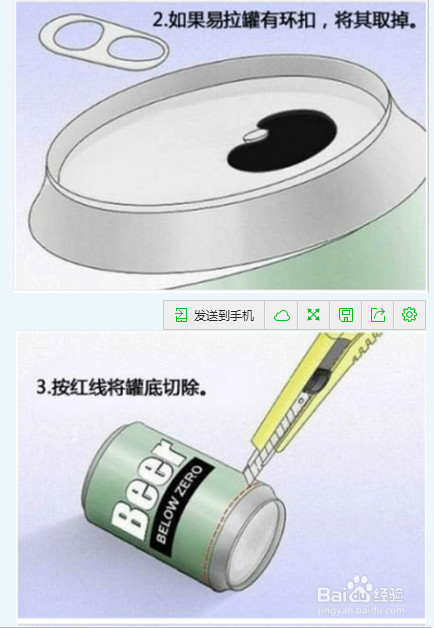 2.如果易拉罐有环扣，将其取掉。

发送到手机

3.按红线将罐底切除。

Beer
BELOW ZERO

Baidu经验
jingyan.baidu.com