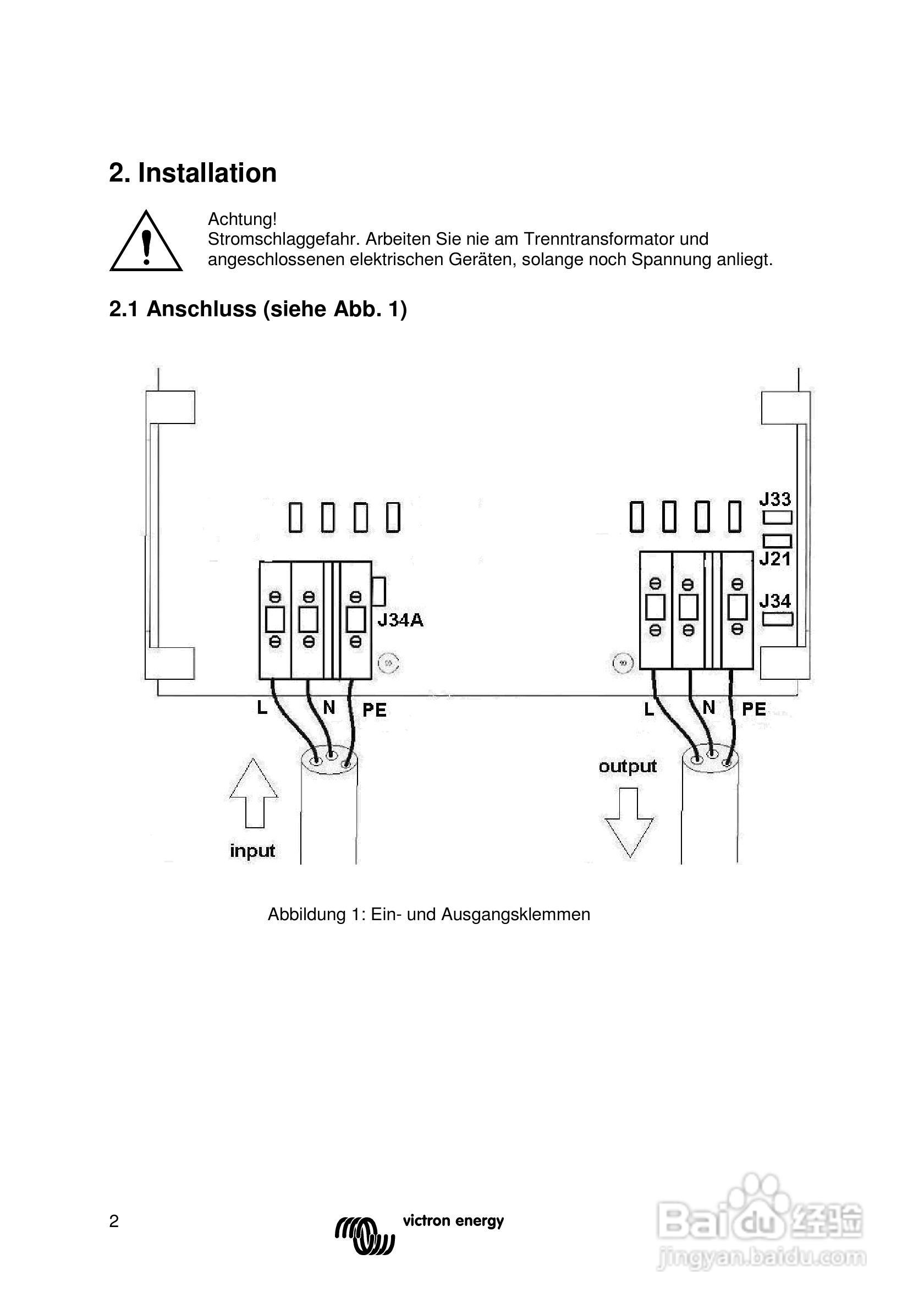 2. Installation

Achtung!
Stromschlaggefahr. Arbeiten Sie nie am Trenntransformator und angeschlossenen elektrischen Geräten, solange noch Spannung anliegt.

2.1 Anschluss (siehe Abb. 1)

J33
J21
J34
J34A
L N PE
L N PE
input
output

Abbildung 1: Ein- und Ausgangsklemmen

2
victron energy
Baidu 经验
jingyan.baidu.com