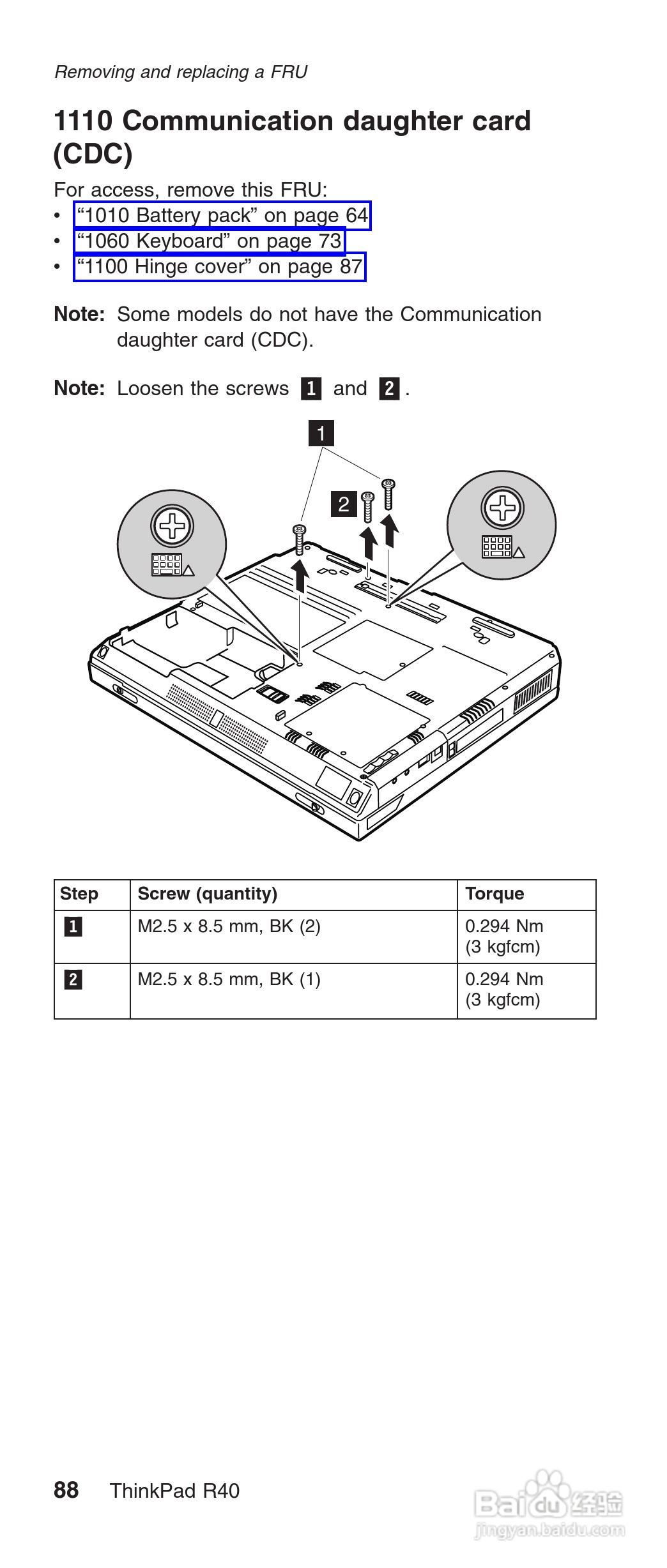 Removing and replacing a FRU

1110 Communication daughter card (CDC)

For access, remove this FRU:
• “1010 Battery pack” on page 64
• “1060 Keyboard” on page 73
• “1100 Hinge cover” on page 87

Note: Some models do not have the Communication daughter card (CDC).

Note: Loosen the screws 1 and 2.

1

2

| Step | Screw (quantity) | Torque |
|---|---|---|
| 1 | M2.5 x 8.5 mm, BK (2) | 0.294 Nm (3 kgfcm) |
| 2 | M2.5 x 8.5 mm, BK (1) | 0.294 Nm (3 kgfcm) |

88 ThinkPad R40

Baidu 经验
jingyan.baidu.com