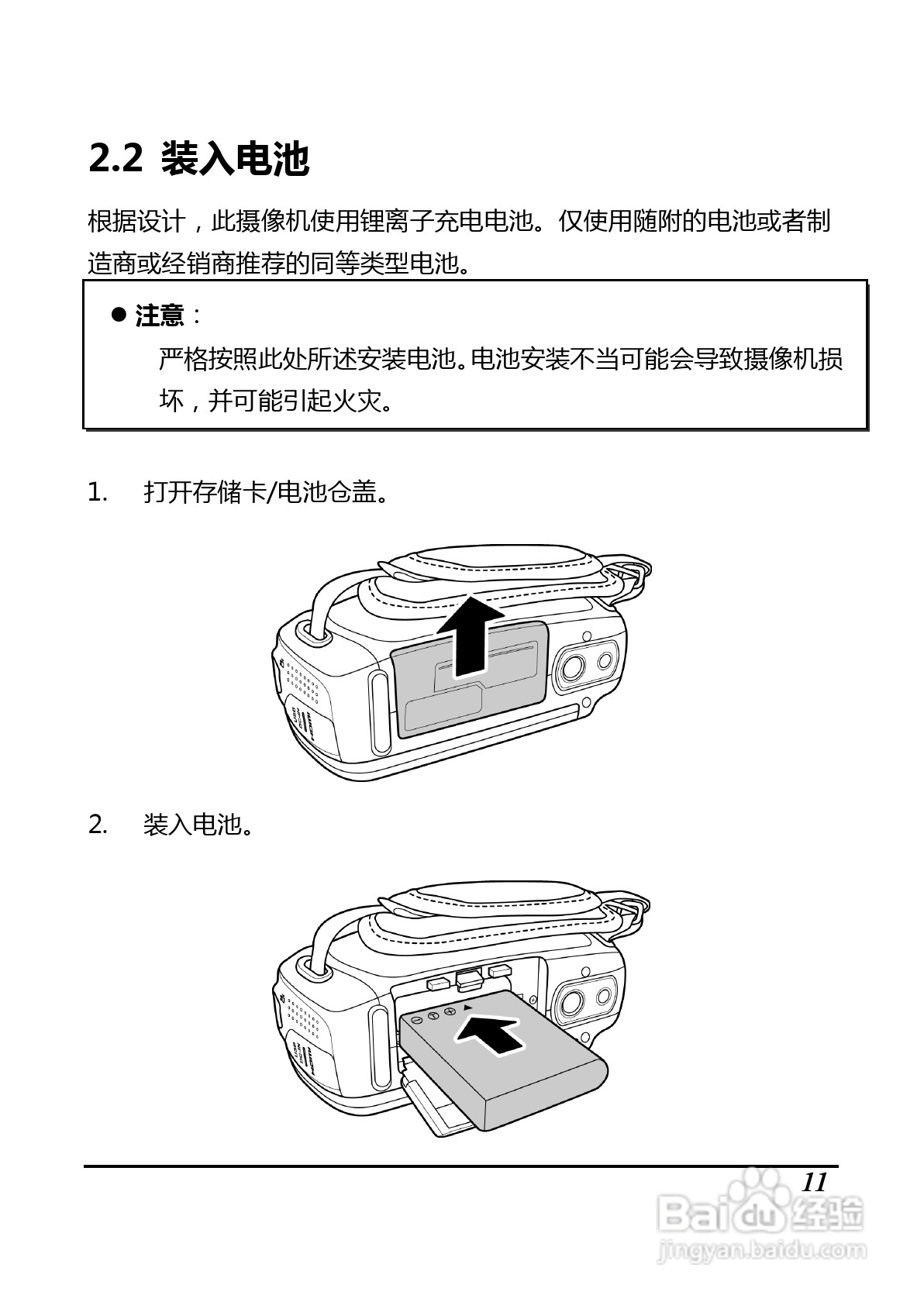 2.2 装入电池

根据设计，此摄像机使用锂离子充电电池。仅使用随附的电池或者制造商或经销商推荐的同等类型电池。

● 注意：
严格按照此处所述安装电池。电池安装不当可能会导致摄像机损坏，并可能引起火灾。

1. 打开存储卡/电池仓盖。

2. 装入电池。

11

Baidu经验
jingyan.baidu.com