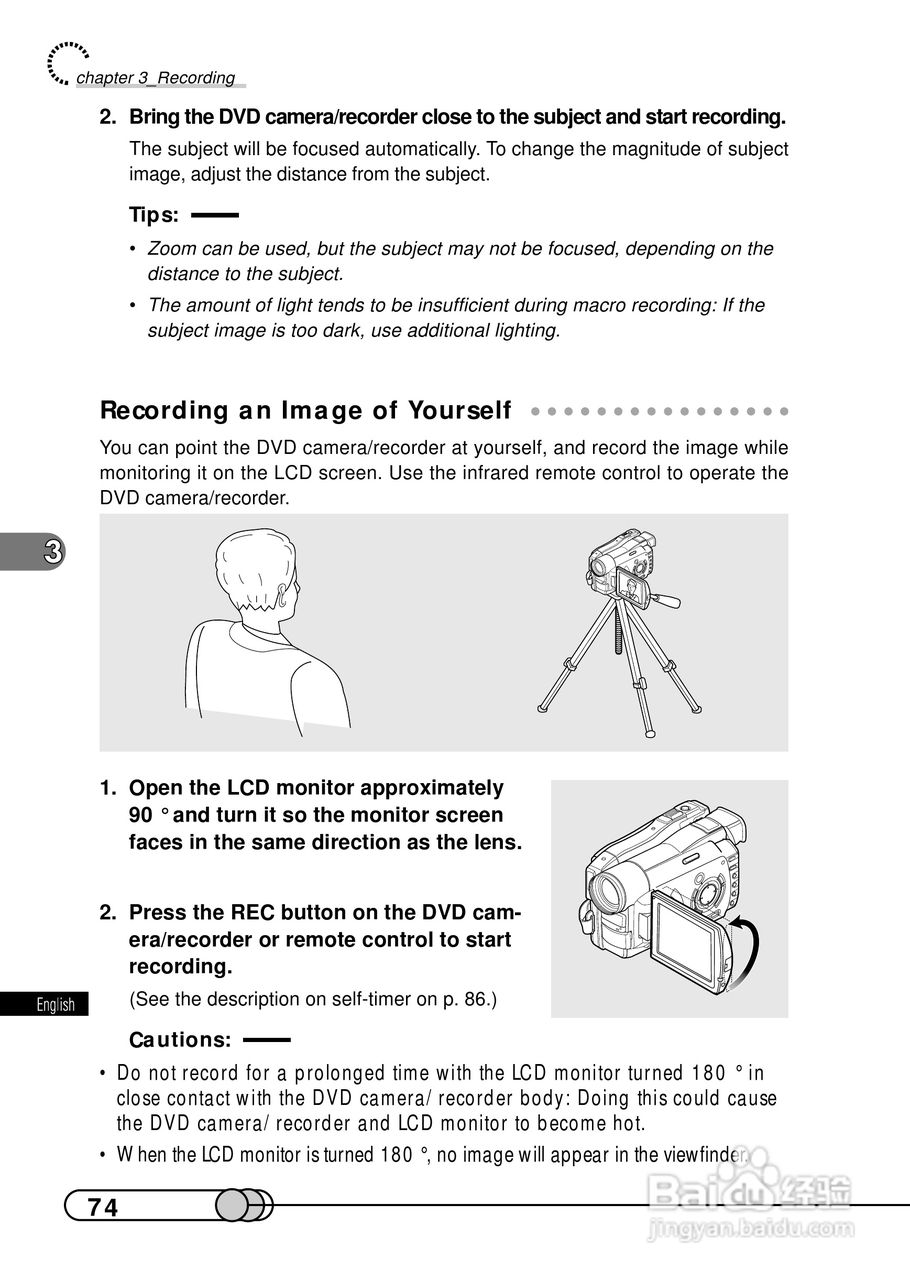 chapter 3_Recording

2. Bring the DVD camera/recorder close to the subject and start recording.

The subject will be focused automatically. To change the magnitude of subject image, adjust the distance from the subject.

Tips:

• Zoom can be used, but the subject may not be focused, depending on the distance to the subject.

• The amount of light tends to be insufficient during macro recording: If the subject image is too dark, use additional lighting.

Recording an Image of Yourself

You can point the DVD camera/recorder at yourself, and record the image while monitoring it on the LCD screen. Use the infrared remote control to operate the DVD camera/recorder.

3

1. Open the LCD monitor approximately 90 ° and turn it so the monitor screen faces in the same direction as the lens.

2. Press the REC button on the DVD camera/recorder or remote control to start recording.

(See the description on self-timer on p. 86.)

English

Cautions:

• Do not record for a prolonged time with the LCD monitor turned 180 ° in close contact with the DVD camera/ recorder body: Doing this could cause the DVD camera/ recorder and LCD monitor to become hot.

• When the LCD monitor is turned 180 °, no image will appear in the viewfinder.

74

Baidu 经验
jingyan.baidu.com