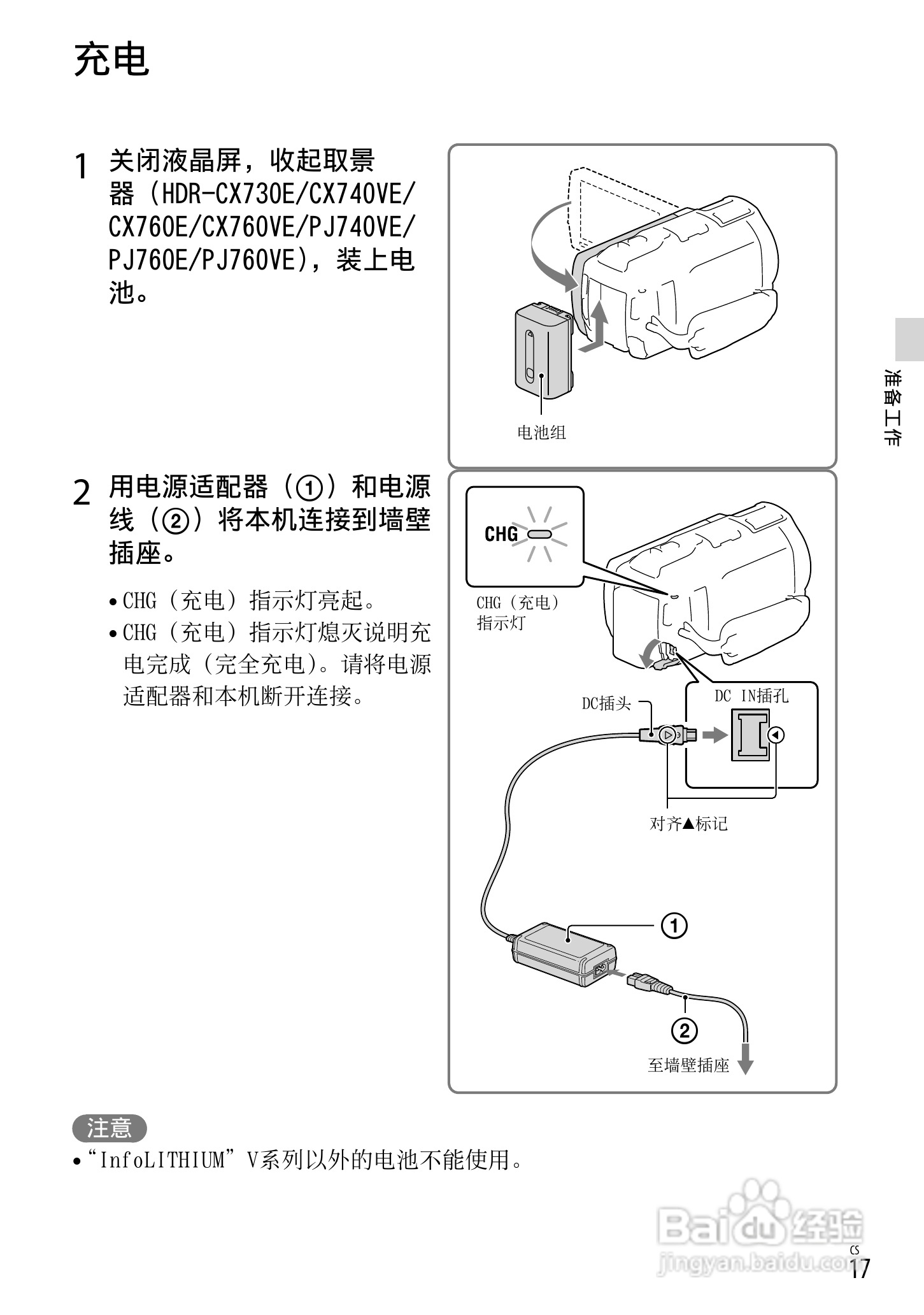 充电

1 关闭液晶屏，收起取景器（HDR-CX730E/CX740VE/CX760E/CX760VE/PJ740VE/PJ760E/PJ760VE），装上电池。

电池组

2 用电源适配器（①）和电源线（②）将本机连接到墙壁插座。

• CHG（充电）指示灯亮起。
• CHG（充电）指示灯熄灭说明充电完成（完全充电）。请将电源适配器和本机断开连接。

CHG

CHG（充电）指示灯

DC插头

DC IN插孔

对齐▲标记

①

②

至墙壁插座

准备工作

注意

•“InfoLITHIUM” V系列以外的电池不能使用。

Baidu经验
jingyan.baidu.com

CS
17