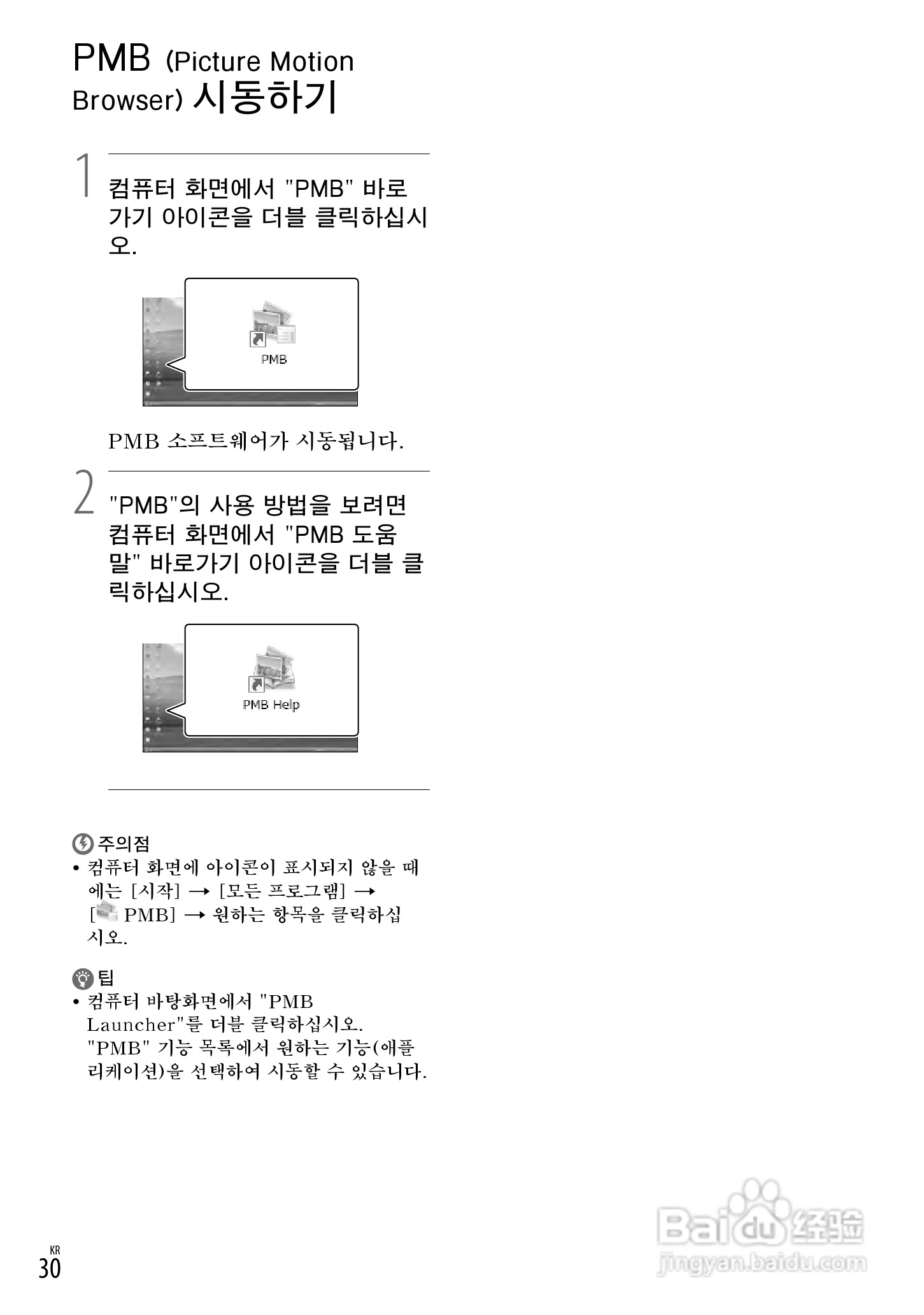 PMB (Picture Motion Browser) 시동하기

1 컴퓨터 화면에서 "PMB" 바로가기 아이콘을 더블 클릭하십시오.

PMB

PMB 소프트웨어가 시동됩니다.

2 "PMB"의 사용 방법을 보려면 컴퓨터 화면에서 "PMB 도움말" 바로가기 아이콘을 더블 클릭하십시오.

PMB Help

주의점
• 컴퓨터 화면에 아이콘이 표시되지 않을 때에는 [시작] → [모든 프로그램] → [ PMB] → 원하는 항목을 클릭하십시오.

팁
• 컴퓨터 바탕화면에서 "PMB Launcher"를 더블 클릭하십시오. "PMB" 기능 목록에서 원하는 기능(애플리케이션)을 선택하여 시동할 수 있습니다.

KR
30

Baidu 经验
jingyan.baidu.com