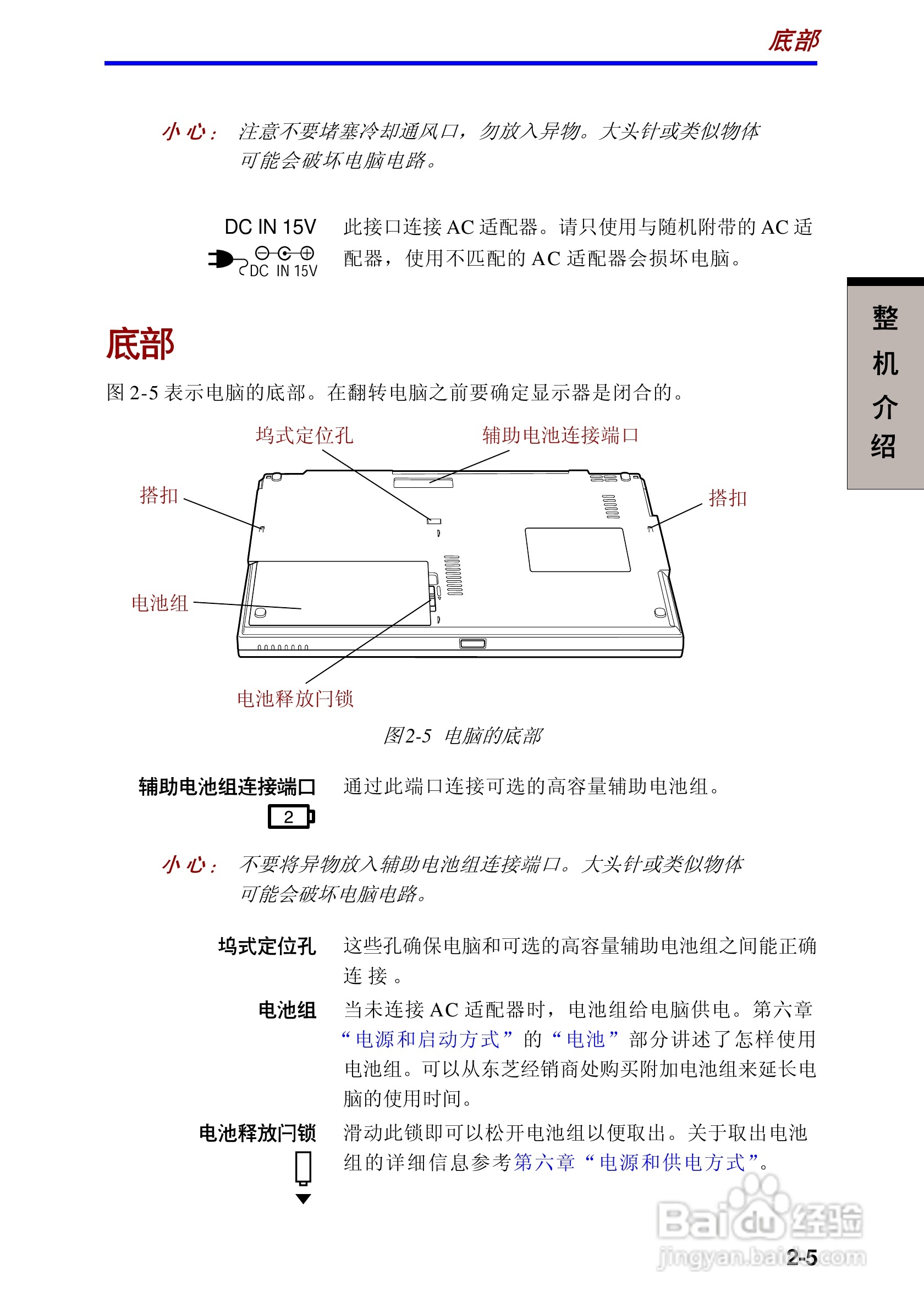 底部

小心： 注意不要堵塞冷却通风口，勿放入异物。大头针或类似物体可能会破坏电脑电路。

DC IN 15V

DC IN 15V

此接口连接 AC 适配器。请只使用与随机附带的 AC 适配器，使用不匹配的 AC 适配器会损坏电脑。

整机介绍

底部

图 2-5 表示电脑的底部。在翻转电脑之前要确定显示器是闭合的。

坞式定位孔

辅助电池连接端口

搭扣

搭扣

电池组

电池释放闩锁

图2-5 电脑的底部

辅助电池组连接端口

2

通过此端口连接可选的高容量辅助电池组。

小心： 不要将异物放入辅助电池组连接端口。大头针或类似物体可能会破坏电脑电路。

坞式定位孔 这些孔确保电脑和可选的高容量辅助电池组之间能正确连接。

电池组 当未连接 AC 适配器时，电池组给电脑供电。第六章“电源和启动方式”的“电池”部分讲述了怎样使用电池组。可以从东芝经销商处购买附加电池组来延长电脑的使用时间。

电池释放闩锁 滑动此锁即可以松开电池组以便取出。关于取出电池组的详细信息参考第六章“电源和供电方式”。

Baidu经验
jingyan.baidu.com

2-5