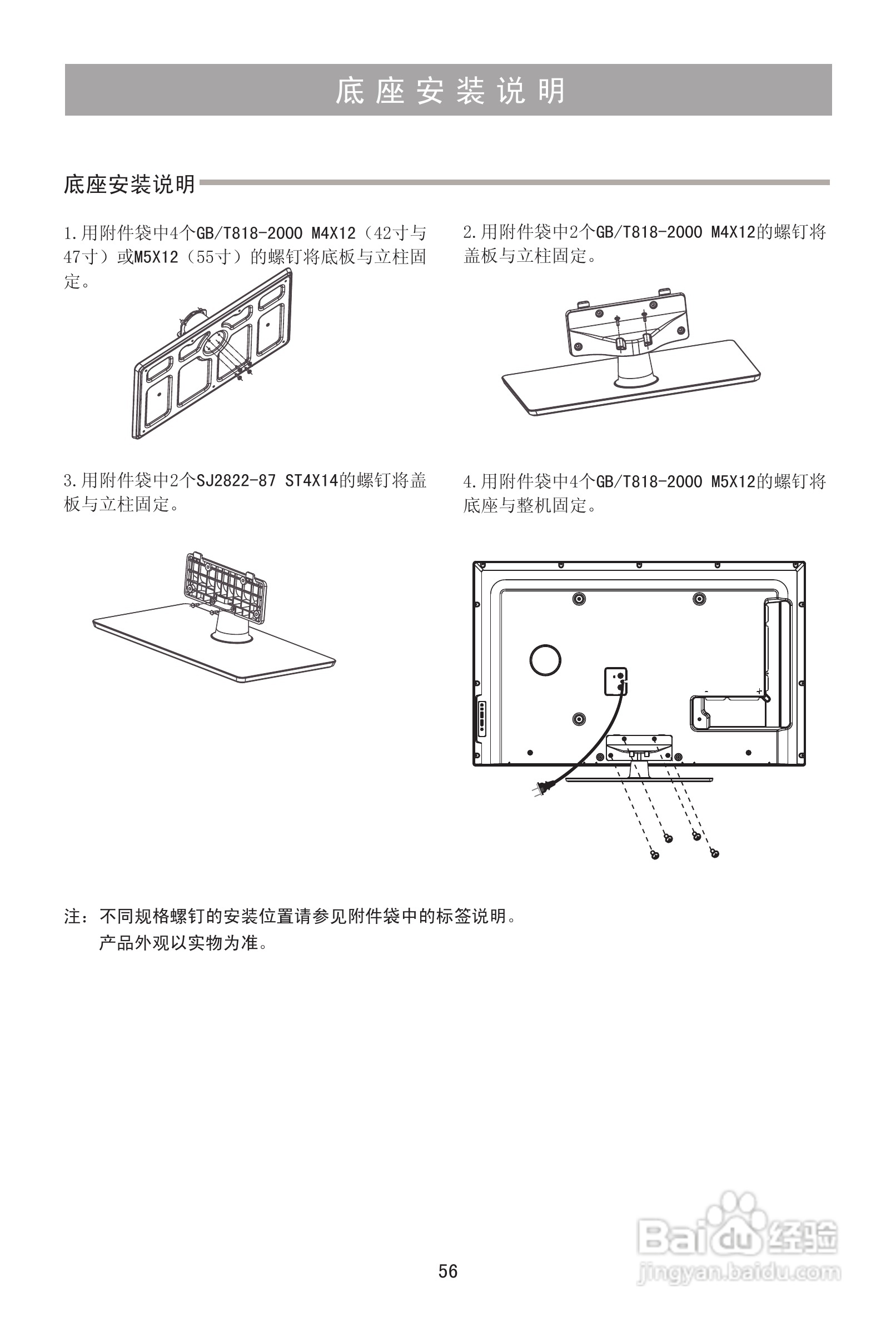 底座安装说明

底座安装说明

1.用附件袋中4个GB/T818-2000 M4X12（42寸与47寸）或M5X12（55寸）的螺钉将底板与立柱固定。

2.用附件袋中2个GB/T818-2000 M4X12的螺钉将盖板与立柱固定。

3.用附件袋中2个SJ2822-87 ST4X14的螺钉将盖板与立柱固定。

4.用附件袋中4个GB/T818-2000 M5X12的螺钉将底座与整机固定。

注：不同规格螺钉的安装位置请参见附件袋中的标签说明。
产品外观以实物为准。

56

Baidu经验
jingyan.baidu.com