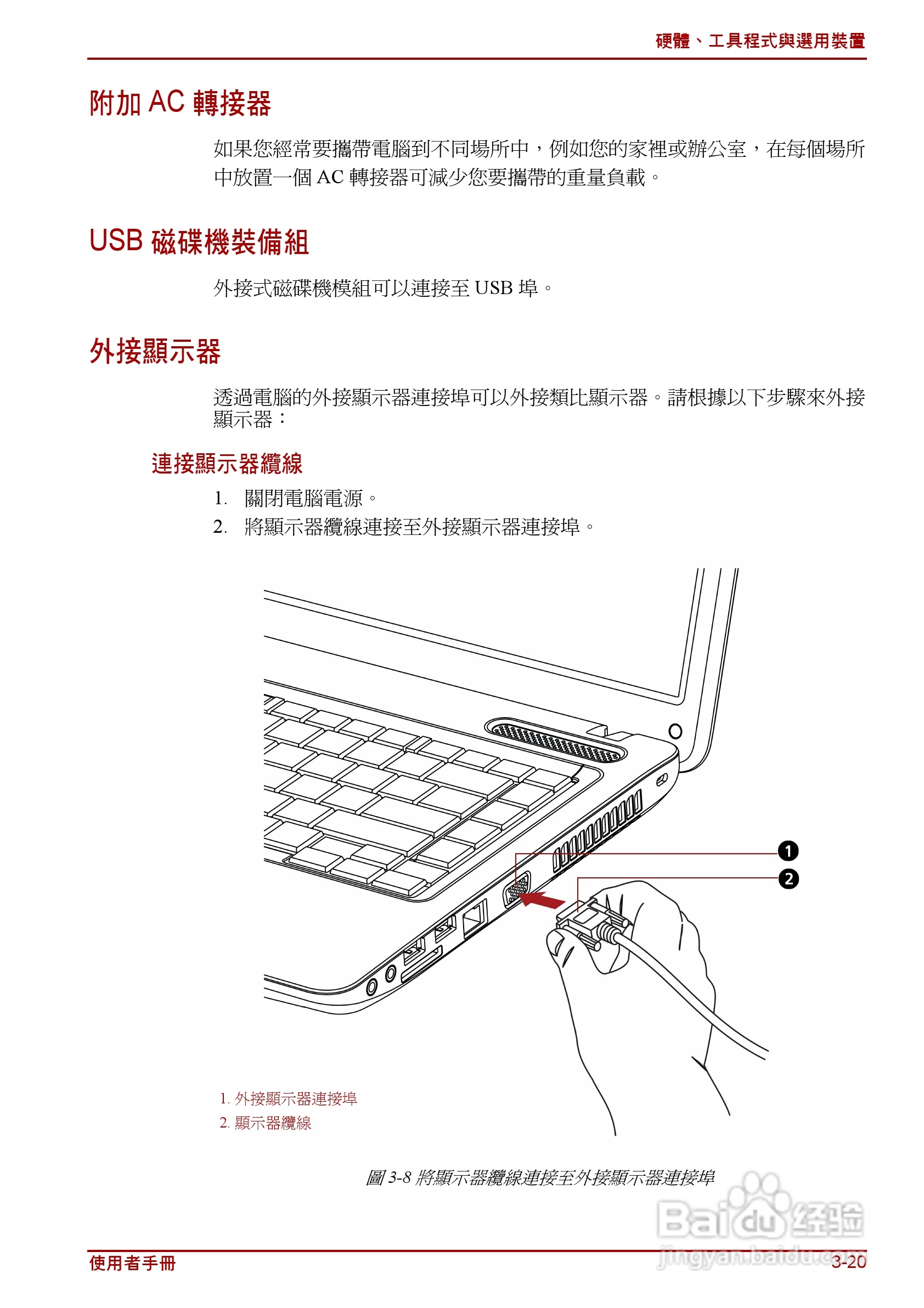 硬體、工具程式與選用裝置

附加 AC 轉接器

如果您經常要攜帶電腦到不同場所中，例如您的家裡或辦公室，在每個場所中放置一個 AC 轉接器可減少您要攜帶的重量負載。

USB 磁碟機裝備組

外接式磁碟機模組可以連接至 USB 埠。

外接顯示器

透過電腦的外接顯示器連接埠可以外接類比顯示器。請根據以下步驟來外接顯示器：

連接顯示器纜線

1. 關閉電腦電源。
2. 將顯示器纜線連接至外接顯示器連接埠。

1
2

1. 外接顯示器連接埠
2. 顯示器纜線

圖 3-8 將顯示器纜線連接至外接顯示器連接埠

Baidu 经验 jingyan.baidu.com

使用者手冊
3-20