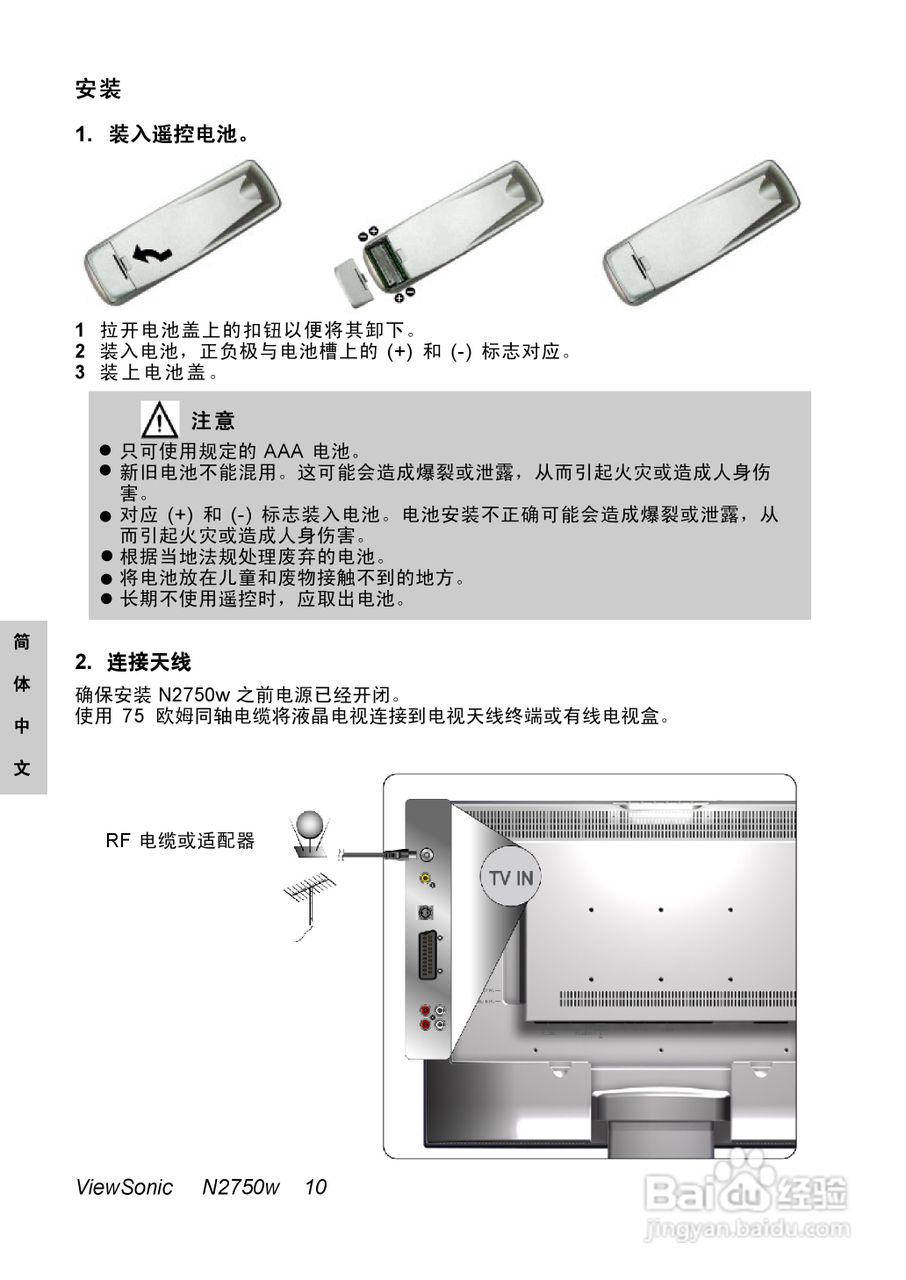 安装

1. 装入遥控电池。

1 拉开电池盖上的扣钮以便将其卸下。
2 装入电池，正负极与电池槽上的 (+) 和 (-) 标志对应。
3 装上电池盖。

注意
● 只可使用规定的 AAA 电池。
● 新旧电池不能混用。这可能会造成爆裂或泄露，从而引起火灾或造成人身伤害。
● 对应 (+) 和 (-) 标志装入电池。电池安装不正确可能会造成爆裂或泄露，从而引起火灾或造成人身伤害。
● 根据当地法规处理废弃的电池。
● 将电池放在儿童和废物接触不到的地方。
● 长期不使用遥控时，应取出电池。

简体中文

2. 连接天线

确保安装 N2750w 之前电源已经开闭。
使用 75 欧姆同轴电缆将液晶电视连接到电视天线终端或有线电视盒。

RF 电缆或适配器

TV IN

ViewSonic N2750w 10

Baidu 经验
jingyan.baidu.com