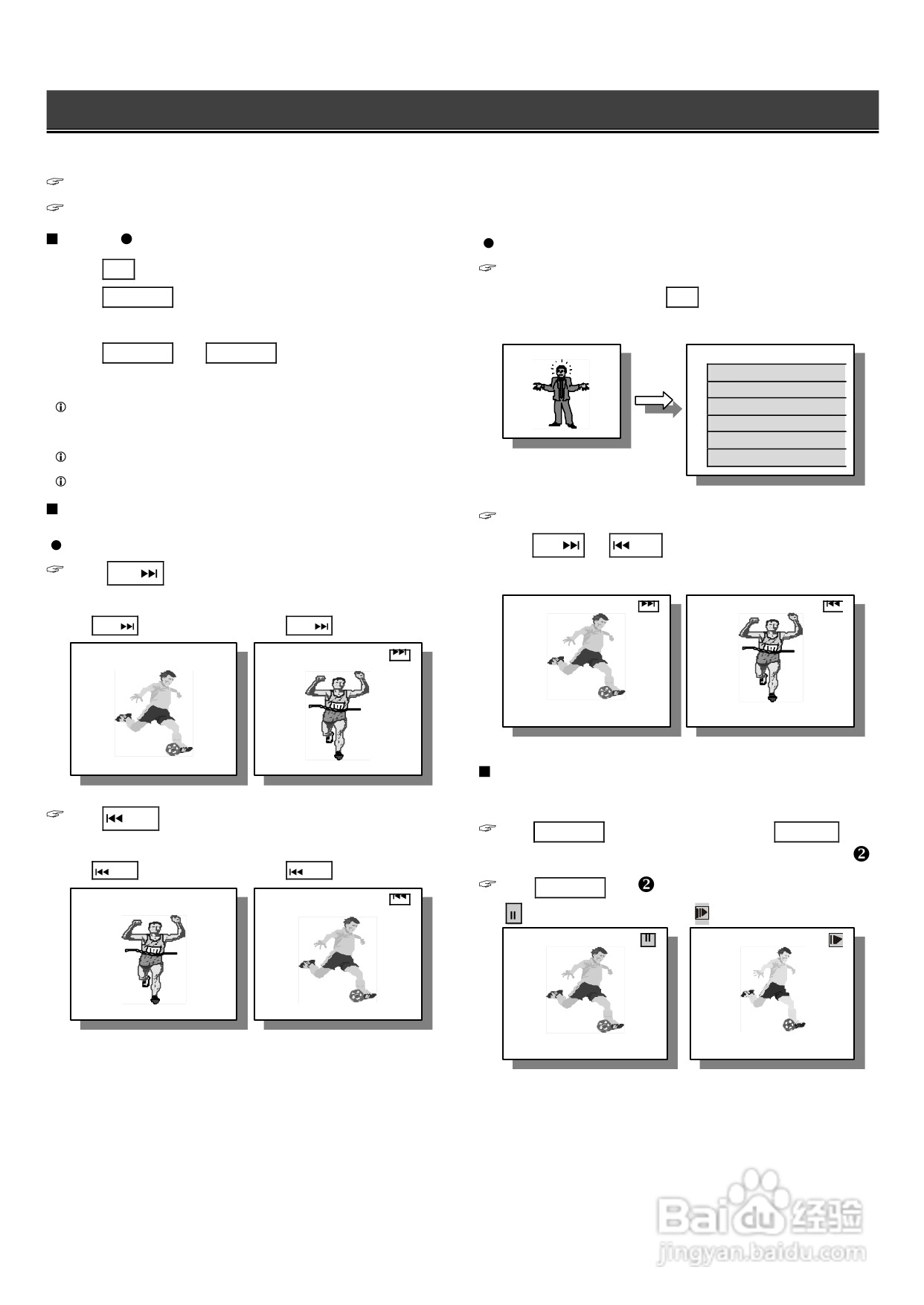 Baidu 经验
jingyan.baidu.com