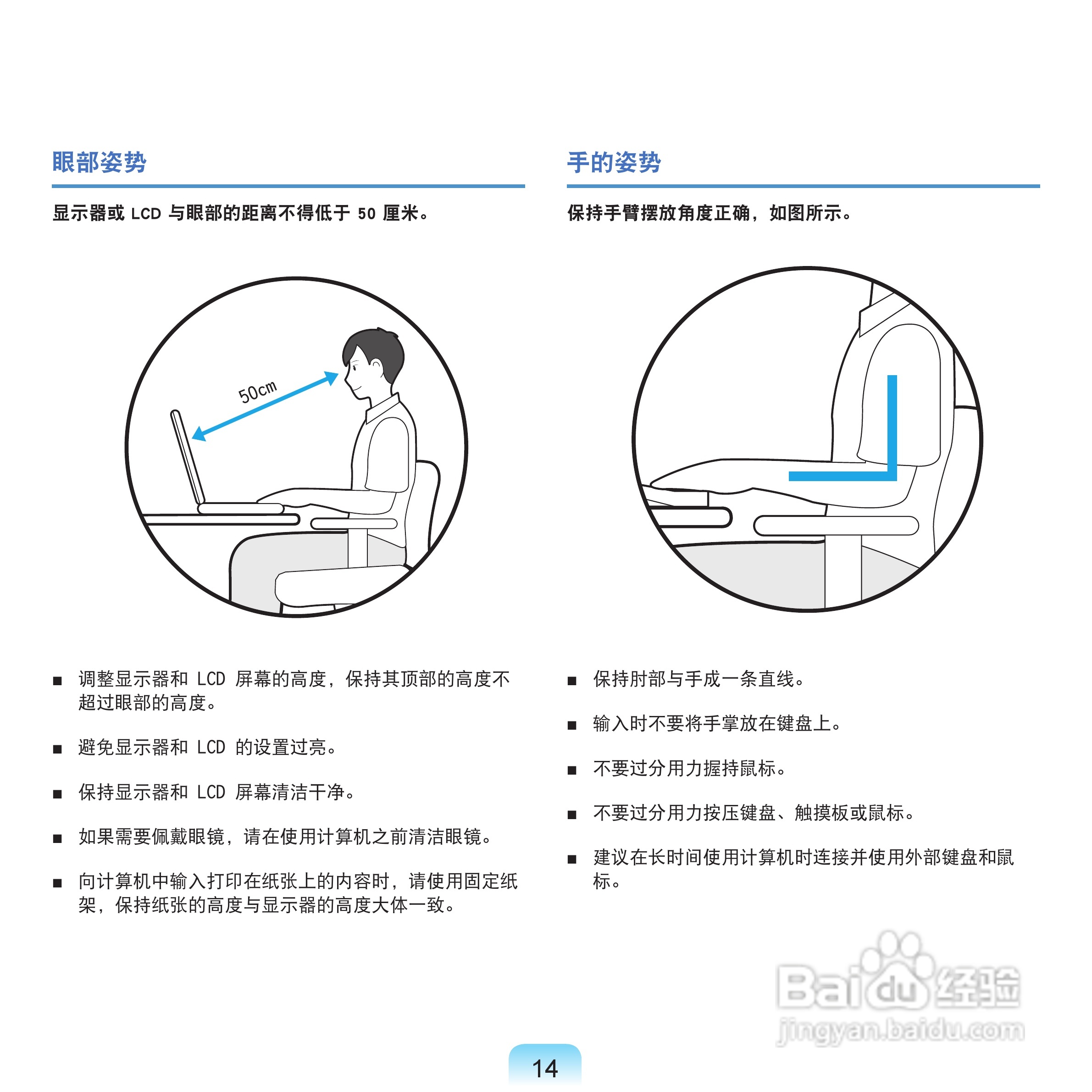 眼部姿势

显示器或 LCD 与眼部的距离不得低于 50 厘米。

50cm

■ 调整显示器和 LCD 屏幕的高度，保持其顶部的高度不超过眼部的高度。

■ 避免显示器和 LCD 的设置过亮。

■ 保持显示器和 LCD 屏幕清洁干净。

■ 如果需要佩戴眼镜，请在使用计算机之前清洁眼镜。

■ 向计算机中输入打印在纸张上的内容时，请使用固定纸架，保持纸张的高度与显示器的高度大体一致。

手的姿势

保持手臂摆放角度正确，如图所示。

■ 保持肘部与手成一条直线。

■ 输入时不要将手掌放在键盘上。

■ 不要过分用力握持鼠标。

■ 不要过分用力按压键盘、触摸板或鼠标。

■ 建议在长时间使用计算机时连接并使用外部键盘和鼠标。

Baidu 经验
jingyan.baidu.com

14