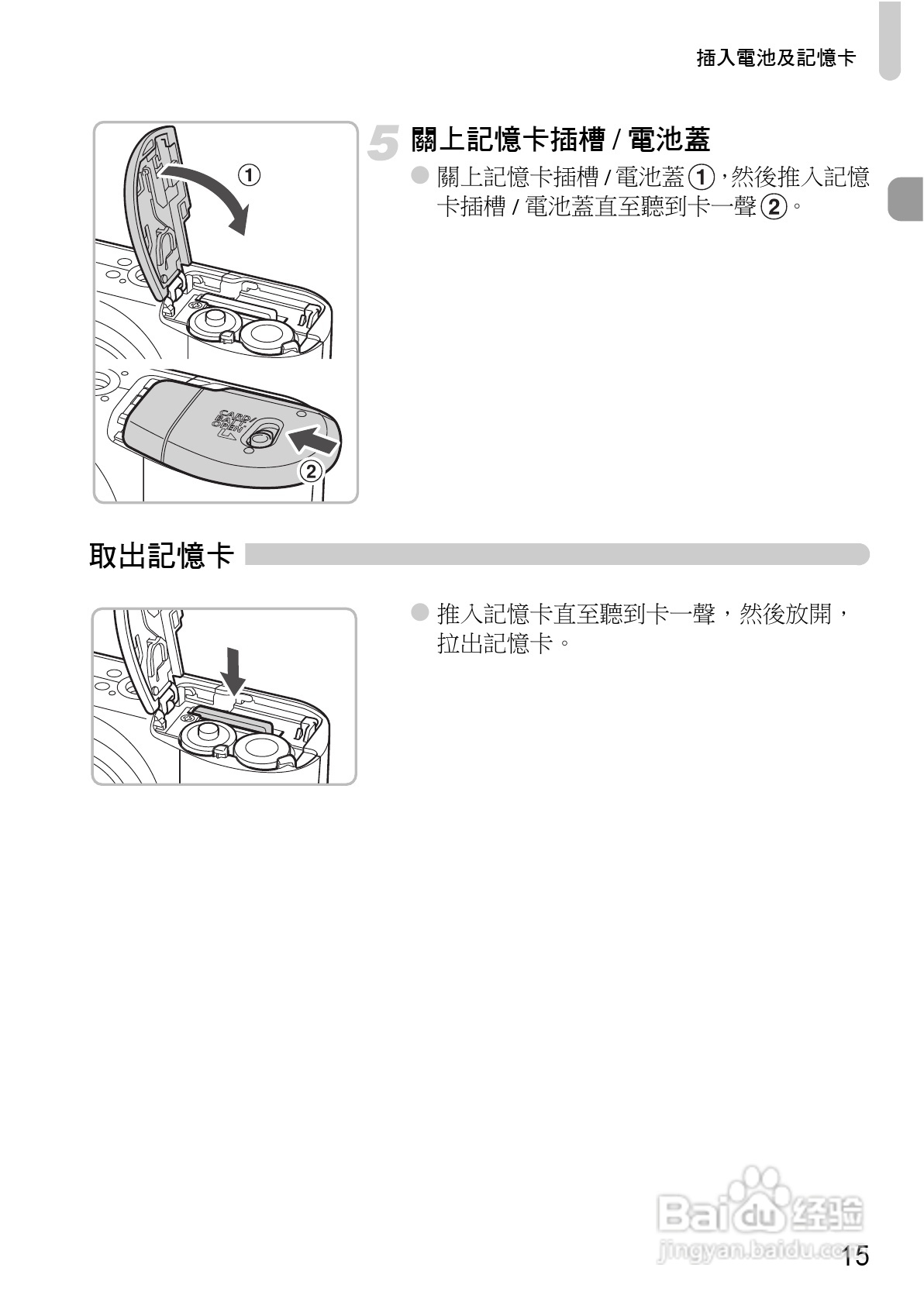 插入電池及記憶卡

①

CARD/ BATT. OPEN

②

5 關上記憶卡插槽 / 電池蓋

● 關上記憶卡插槽 / 電池蓋 ①，然後推入記憶卡插槽 / 電池蓋直至聽到卡一聲 ②。

取出記憶卡

● 推入記憶卡直至聽到卡一聲，然後放開，拉出記憶卡。

Baidu 经验
jingyan.baidu.com

15