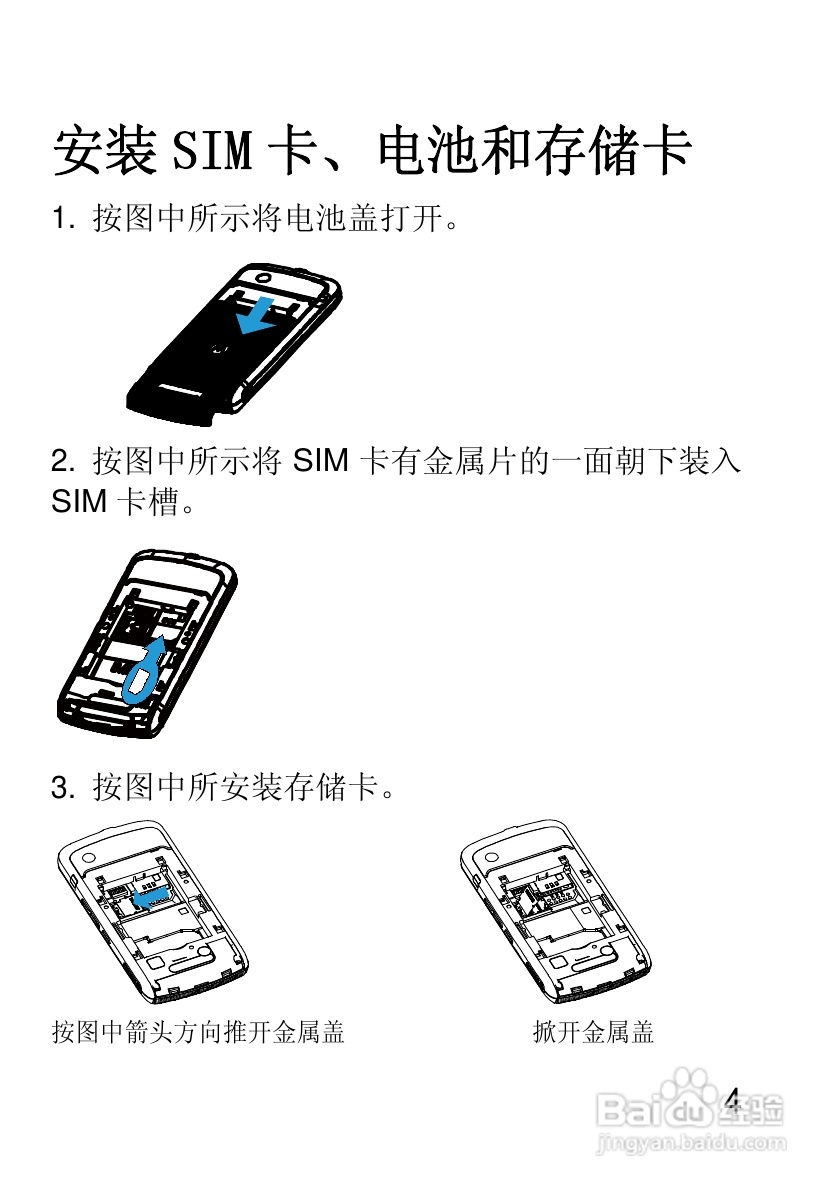 安装 SIM 卡、电池和存储卡

1. 按图中所示将电池盖打开。

2. 按图中所示将 SIM 卡有金属片的一面朝下装入 SIM 卡槽。

3. 按图中所安装存储卡。

按图中箭头方向推开金属盖

掀开金属盖

4

Baidu 经验
jingyan.baidu.com