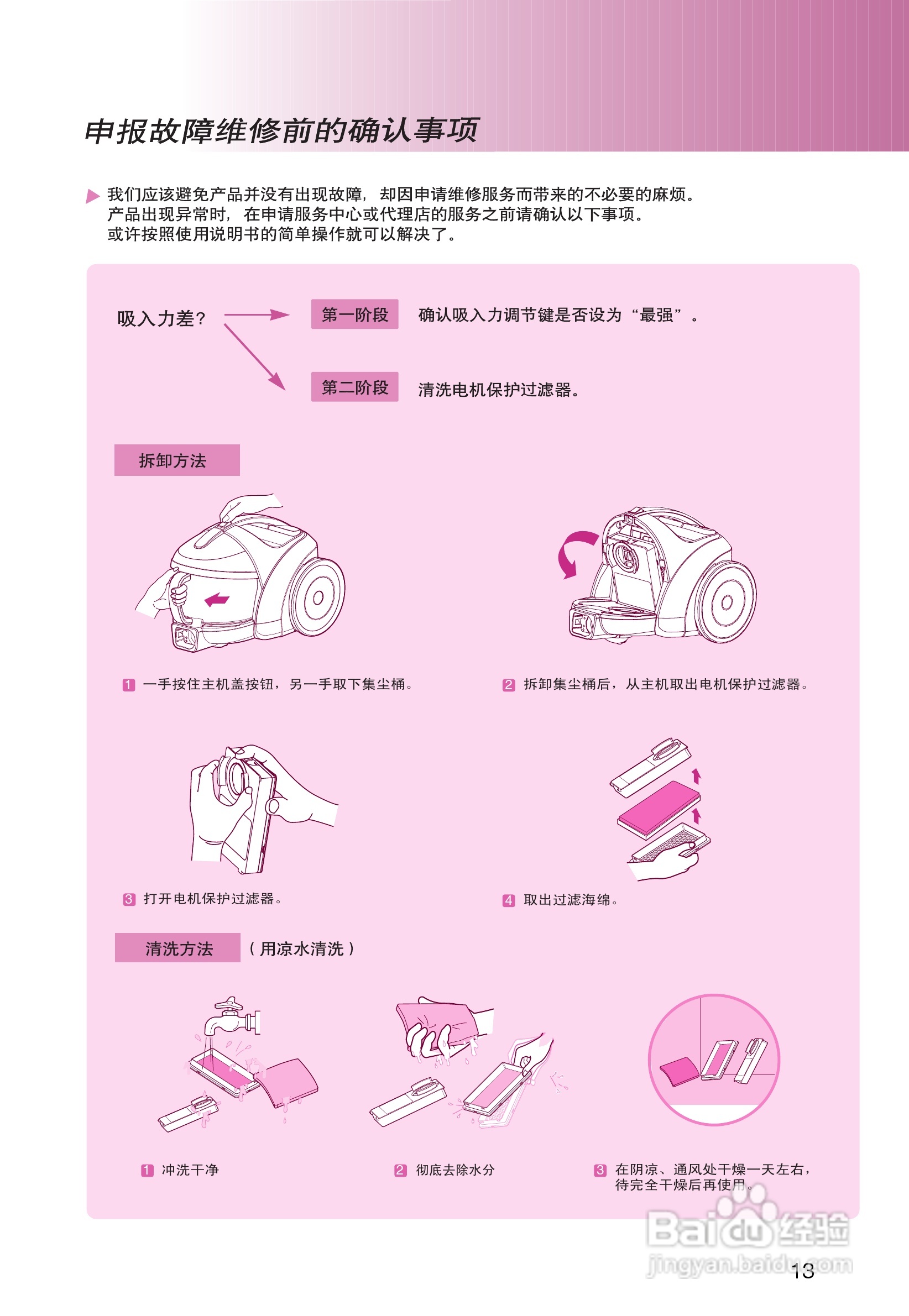 申报故障维修前的确认事项

我们应该避免产品并没有出现故障，却因申请维修服务而带来的不必要的麻烦。
产品出现异常时，在申请服务中心或代理店的服务之前请确认以下事项。
或许按照使用说明书的简单操作就可以解决了。

吸入力差？

第一阶段 确认吸入力调节键是否设为“最强”。

第二阶段 清洗电机保护过滤器。

拆卸方法

1 一手按住主机盖按钮，另一手取下集尘桶。

2 拆卸集尘桶后，从主机取出电机保护过滤器。

3 打开电机保护过滤器。

4 取出过滤海绵。

清洗方法 （用凉水清洗）

1 冲洗干净

2 彻底去除水分

3 在阴凉、通风处干燥一天左右，待完全干燥后再使用。

Baidu经验
jingyan.baidu.com

13