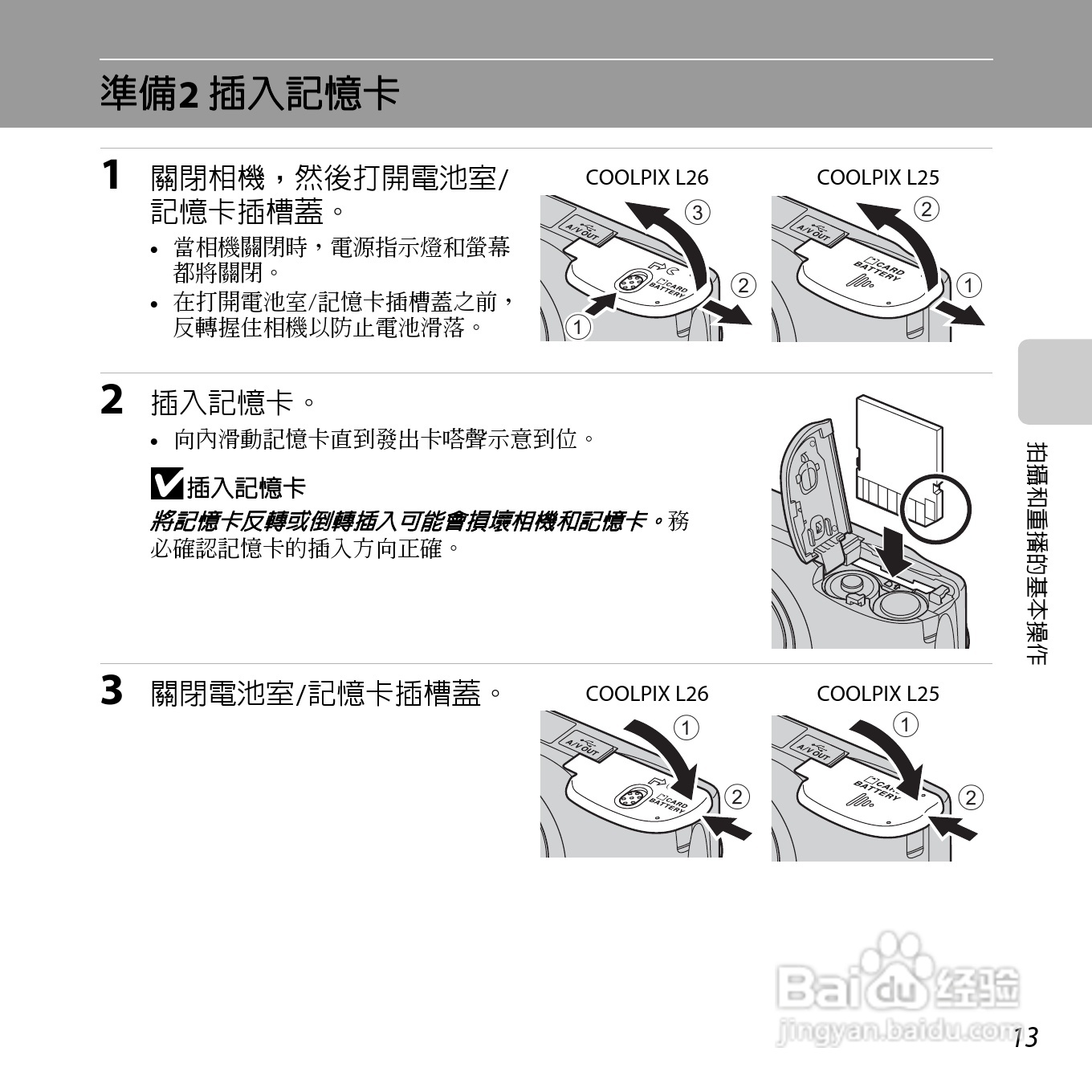 準備2 插入記憶卡

1 關閉相機，然後打開電池室/記憶卡插槽蓋。

• 當相機關閉時，電源指示燈和螢幕都將關閉。
• 在打開電池室/記憶卡插槽蓋之前，反轉握住相機以防止電池滑落。

COOLPIX L26
A/V OUT
CARD BATTERY
③ ② ①

COOLPIX L25
A/V OUT
CARD BATTERY
② ①

2 插入記憶卡。

• 向內滑動記憶卡直到發出卡嗒聲示意到位。

插入記憶卡
將記憶卡反轉或倒轉插入可能會損壞相機和記憶卡。務必確認記憶卡的插入方向正確。

3 關閉電池室/記憶卡插槽蓋。

COOLPIX L26
A/V OUT
CARD BATTERY
① ②

COOLPIX L25
A/V OUT
CARD BATTERY
① ②

拍攝和重播的基本操作

Baidu 经验
jingyan.baidu.com

13