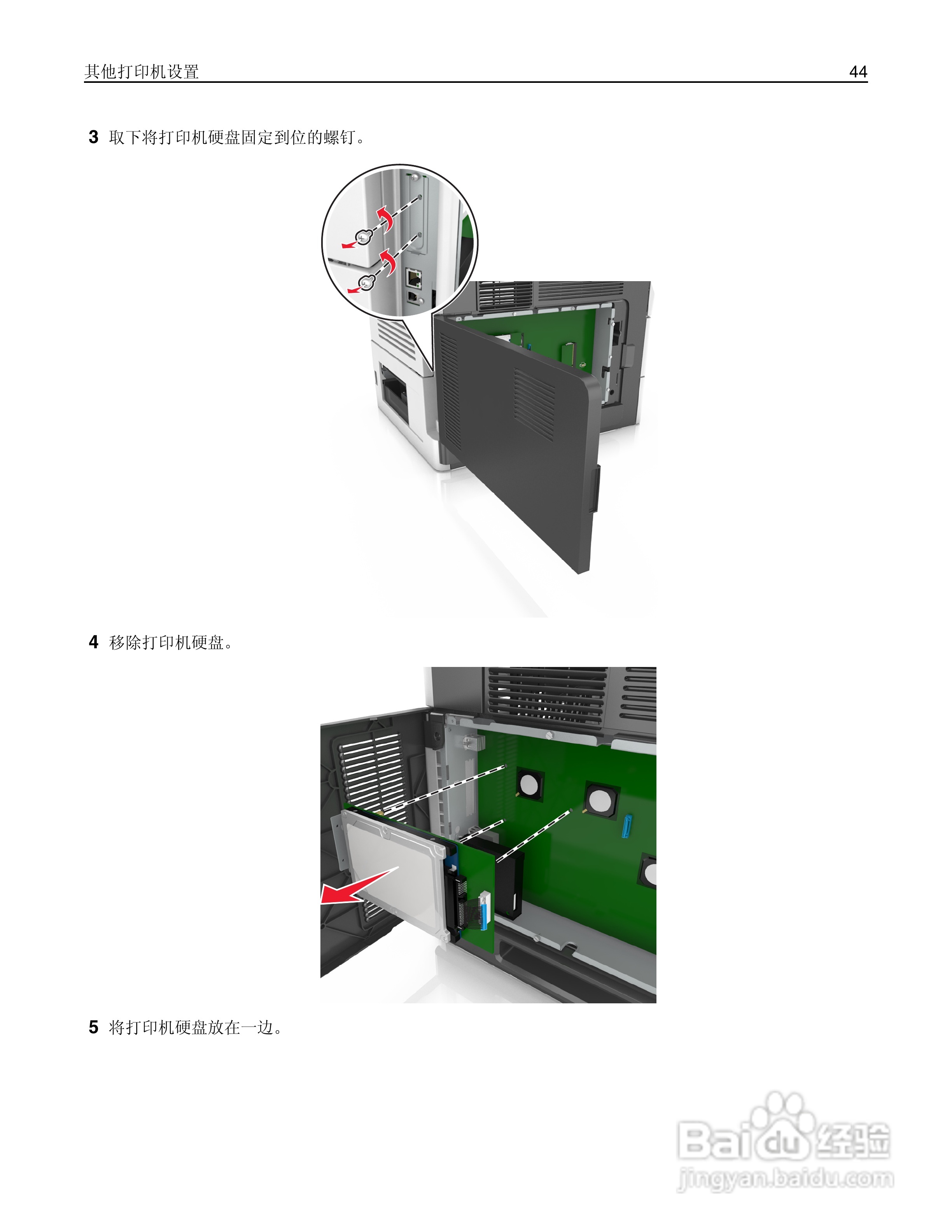 其他打印机设置 44

3 取下将打印机硬盘固定到位的螺钉。

4 移除打印机硬盘。

5 将打印机硬盘放在一边。

Baidu 经验
jingyan.baidu.com