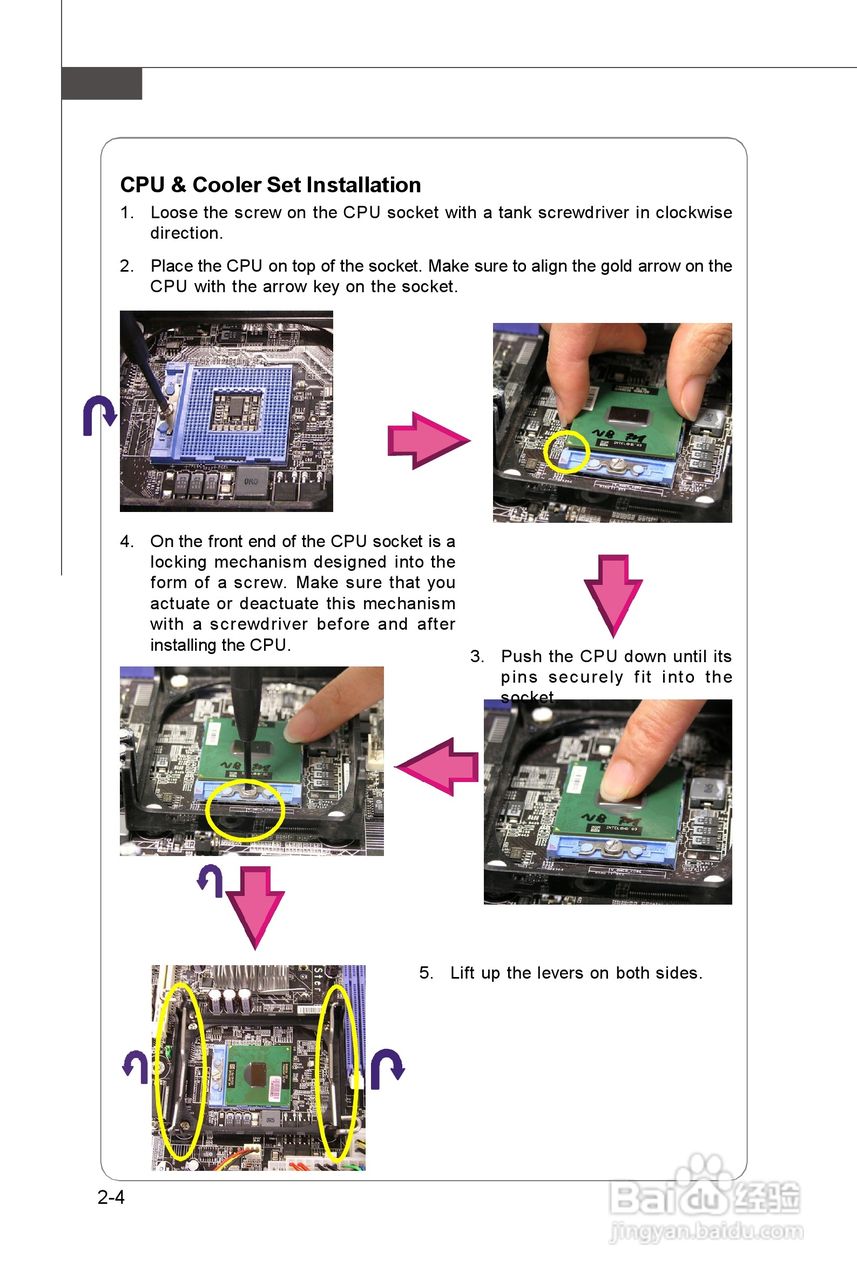 CPU & Cooler Set Installation

1. Loose the screw on the CPU socket with a tank screwdriver in clockwise direction.

2. Place the CPU on top of the socket. Make sure to align the gold arrow on the CPU with the arrow key on the socket.

4. On the front end of the CPU socket is a locking mechanism designed into the form of a screw. Make sure that you actuate or deactuate this mechanism with a screwdriver before and after installing the CPU.

3. Push the CPU down until its pins securely fit into the socket.

5. Lift up the levers on both sides.

2-4

Baidu经验
jingyan.baidu.com