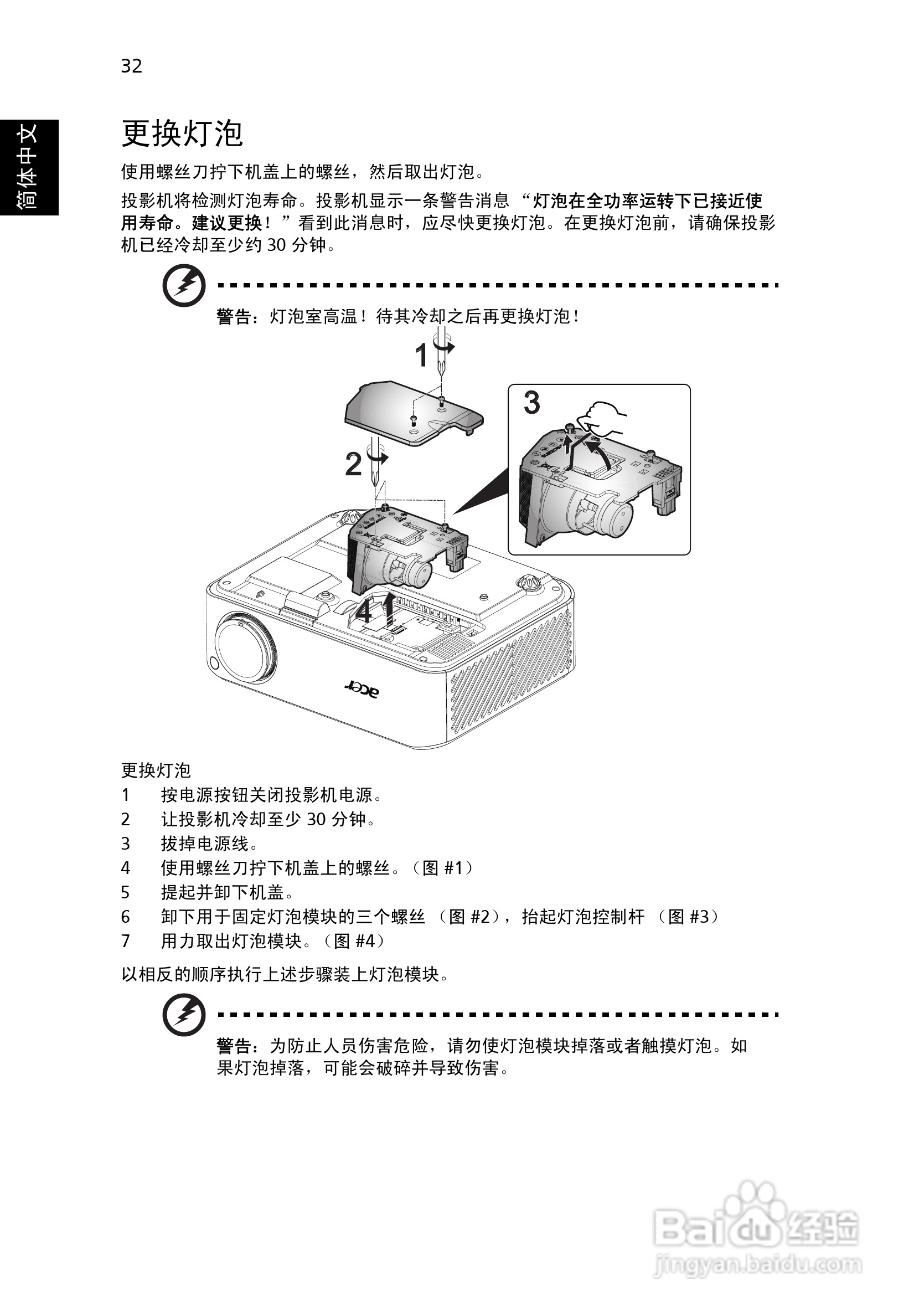 32

简体中文

更换灯泡

使用螺丝刀拧下机盖上的螺丝，然后取出灯泡。

投影机将检测灯泡寿命。投影机显示一条警告消息 “灯泡在全功率运转下已接近使用寿命。建议更换！”看到此消息时，应尽快更换灯泡。在更换灯泡前，请确保投影机已经冷却至少约 30 分钟。

警告：灯泡室高温！待其冷却之后再更换灯泡！

1

2

3

4

acer

更换灯泡
1　按电源按钮关闭投影机电源。
2　让投影机冷却至少 30 分钟。
3　拔掉电源线。
4　使用螺丝刀拧下机盖上的螺丝。（图 #1）
5　提起并卸下机盖。
6　卸下用于固定灯泡模块的三个螺丝 （图 #2），抬起灯泡控制杆 （图 #3）
7　用力取出灯泡模块。（图 #4）

以相反的顺序执行上述步骤装上灯泡模块。

警告：为防止人员伤害危险，请勿使灯泡模块掉落或者触摸灯泡。如果灯泡掉落，可能会破碎并导致伤害。

Baidu经验
jingyan.baidu.com