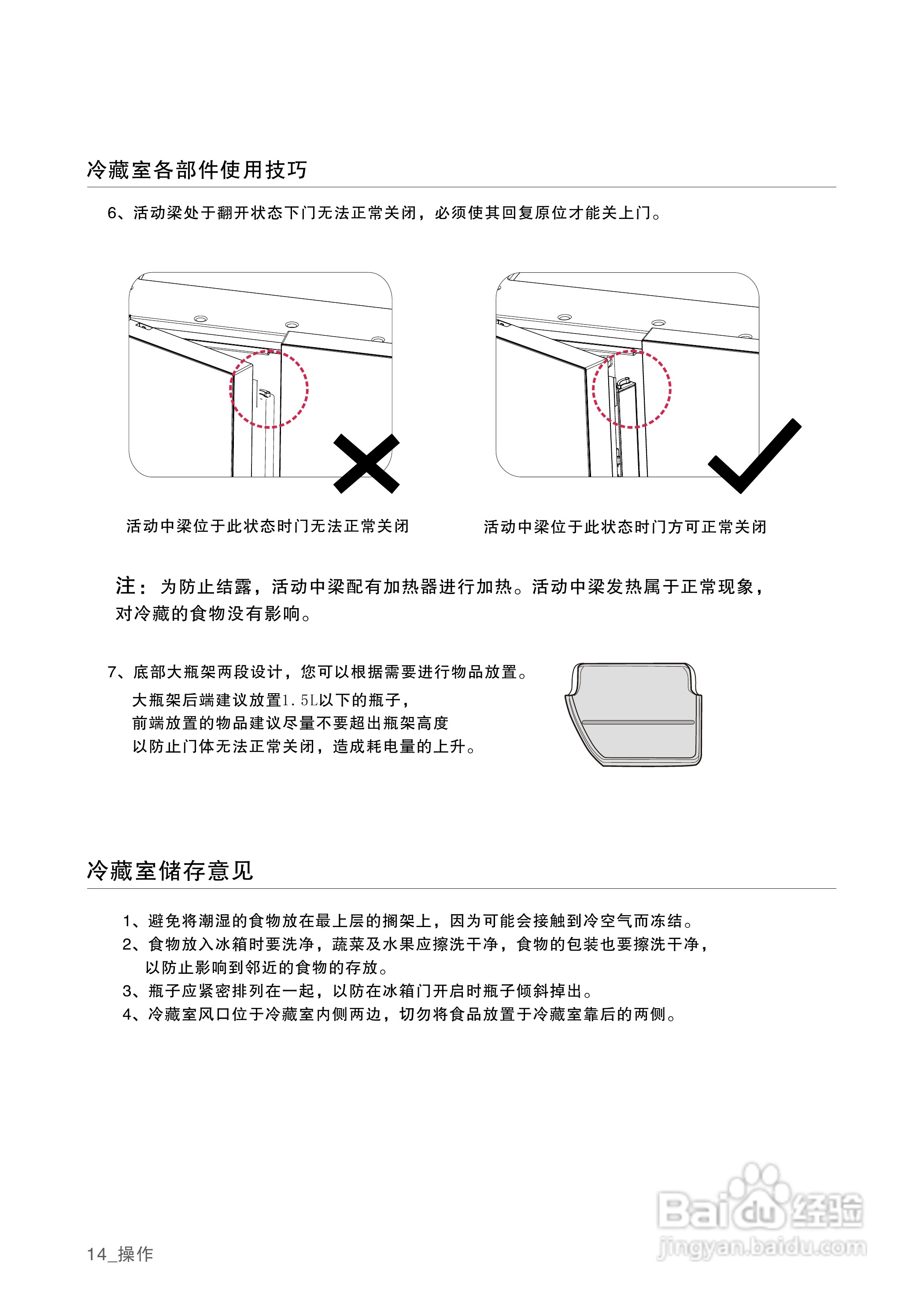 冷藏室各部件使用技巧

6、活动梁处于翻开状态下门无法正常关闭，必须使其回复原位才能关上门。

活动中梁位于此状态时门无法正常关闭

活动中梁位于此状态时门方可正常关闭

注：为防止结露，活动中梁配有加热器进行加热。活动中梁发热属于正常现象，对冷藏的食物没有影响。

7、底部大瓶架两段设计，您可以根据需要进行物品放置。
大瓶架后端建议放置1.5L以下的瓶子，
前端放置的物品建议尽量不要超出瓶架高度
以防止门体无法正常关闭，造成耗电量的上升。

冷藏室储存意见

1、避免将潮湿的食物放在最上层的搁架上，因为可能会接触到冷空气而冻结。
2、食物放入冰箱时要洗净，蔬菜及水果应擦洗干净，食物的包装也要擦洗干净，以防止影响到邻近的食物的存放。
3、瓶子应紧密排列在一起，以防在冰箱门开启时瓶子倾斜掉出。
4、冷藏室风口位于冷藏室内侧两边，切勿将食品放置于冷藏室靠后的两侧。

Baidu经验
jingyan.baidu.com

14_操作