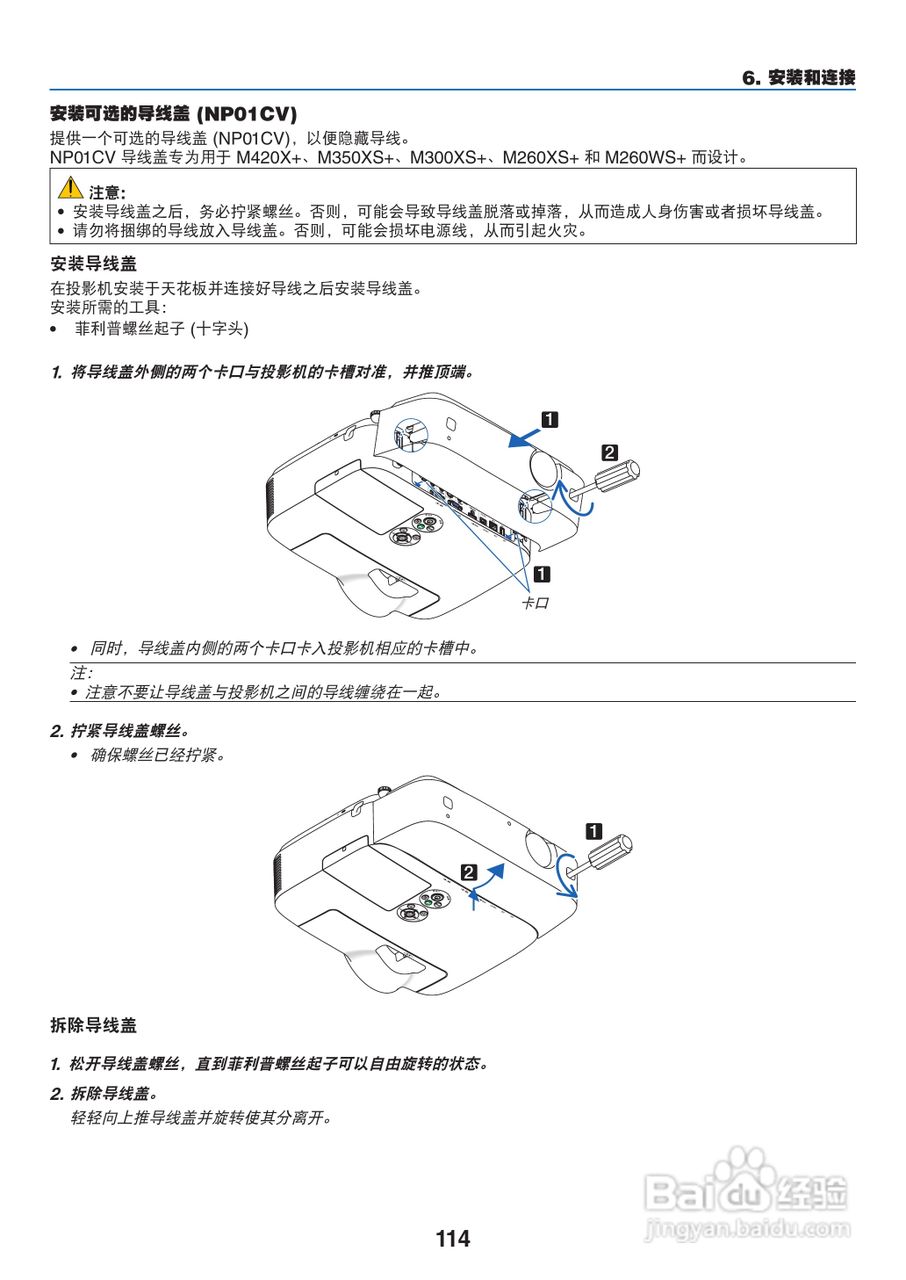 6. 安装和连接

安装可选的导线盖 (NP01CV)

提供一个可选的导线盖 (NP01CV)，以便隐藏导线。
NP01CV 导线盖专为用于 M420X+、M350XS+、M300XS+、M260XS+ 和 M260WS+ 而设计。

注意:
• 安装导线盖之后，务必拧紧螺丝。否则，可能会导致导线盖脱落或掉落，从而造成人身伤害或者损坏导线盖。
• 请勿将捆绑的导线放入导线盖。否则，可能会损坏电源线，从而引起火灾。

安装导线盖

在投影机安装于天花板并连接好导线之后安装导线盖。
安装所需的工具:
• 菲利普螺丝起子 (十字头)

1. 将导线盖外侧的两个卡口与投影机的卡槽对准，并推顶端。

1
2
1
卡口

• 同时，导线盖内侧的两个卡口卡入投影机相应的卡槽中。

注:
• 注意不要让导线盖与投影机之间的导线缠绕在一起。

2. 拧紧导线盖螺丝。
• 确保螺丝已经拧紧。

1
2

拆除导线盖

1. 松开导线盖螺丝，直到菲利普螺丝起子可以自由旋转的状态。

2. 拆除导线盖。
轻轻向上推导线盖并旋转使其分离开。

Baidu 经验
jingyan.baidu.com

114