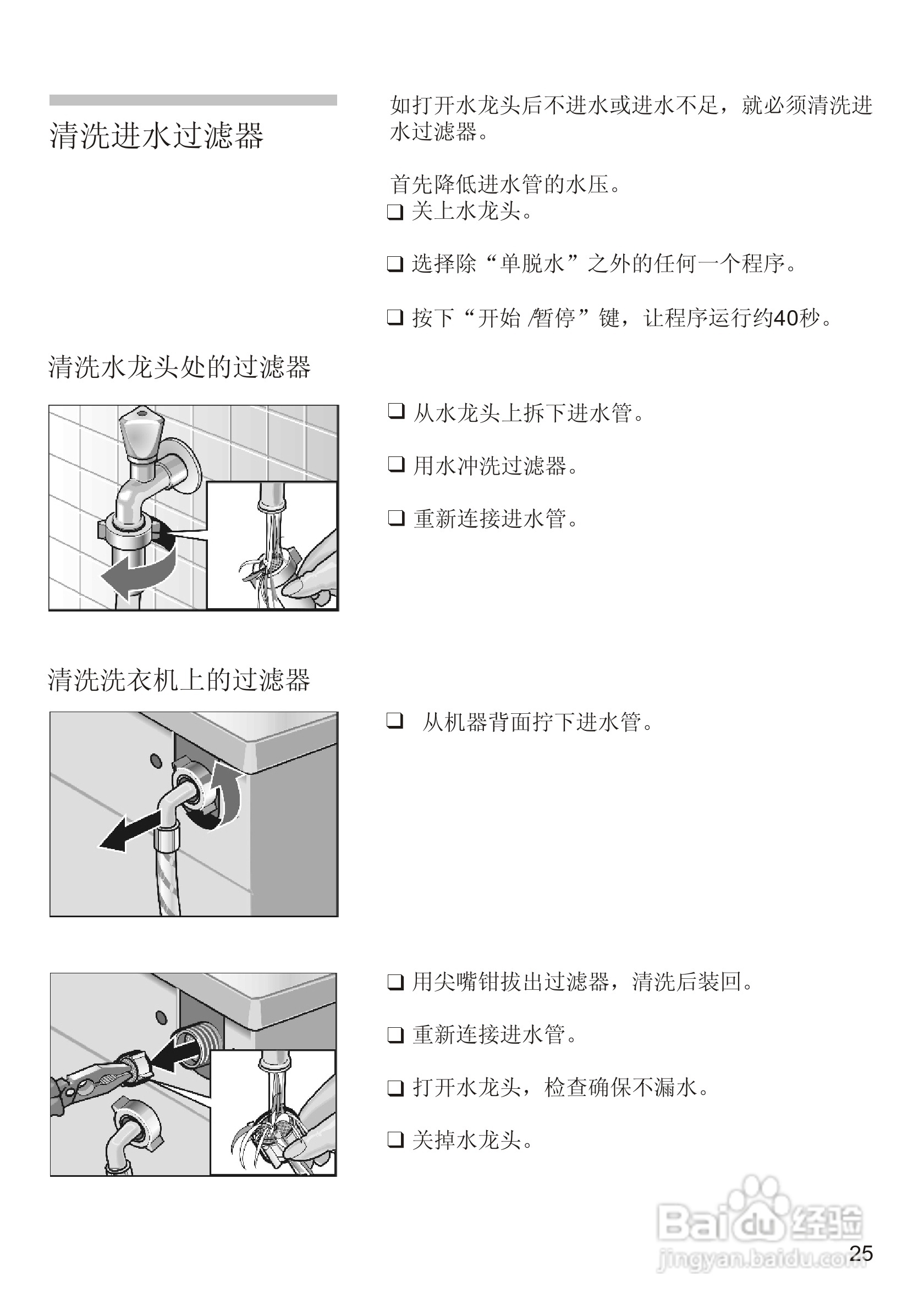 清洗进水过滤器

如打开水龙头后不进水或进水不足，就必须清洗进水过滤器。

首先降低进水管的水压。

❑ 关上水龙头。

❑ 选择除“单脱水”之外的任何一个程序。

❑ 按下“开始 /暂停”键，让程序运行约40秒。

清洗水龙头处的过滤器

❑ 从水龙头上拆下进水管。

❑ 用水冲洗过滤器。

❑ 重新连接进水管。

清洗洗衣机上的过滤器

❑ 从机器背面拧下进水管。

❑ 用尖嘴钳拔出过滤器，清洗后装回。

❑ 重新连接进水管。

❑ 打开水龙头，检查确保不漏水。

❑ 关掉水龙头。

Baidu 经验
jingyan.baidu.com

25