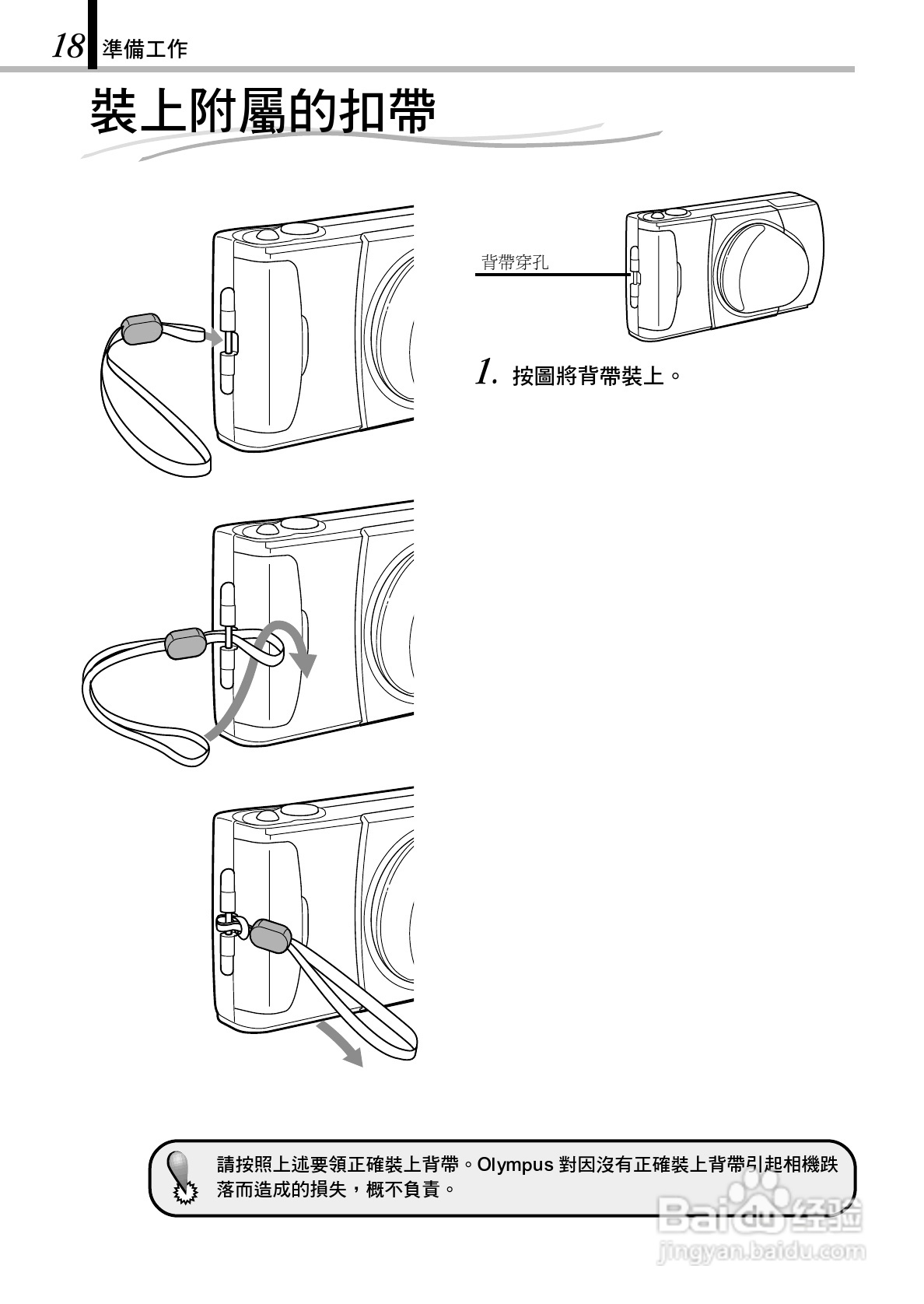 18 準備工作

裝上附屬的扣帶

背帶穿孔

1. 按圖將背帶裝上。

請按照上述要領正確裝上背帶。Olympus 對因沒有正確裝上背帶引起相機跌落而造成的損失，概不負責。

Baidu 经验
jingyan.baidu.com