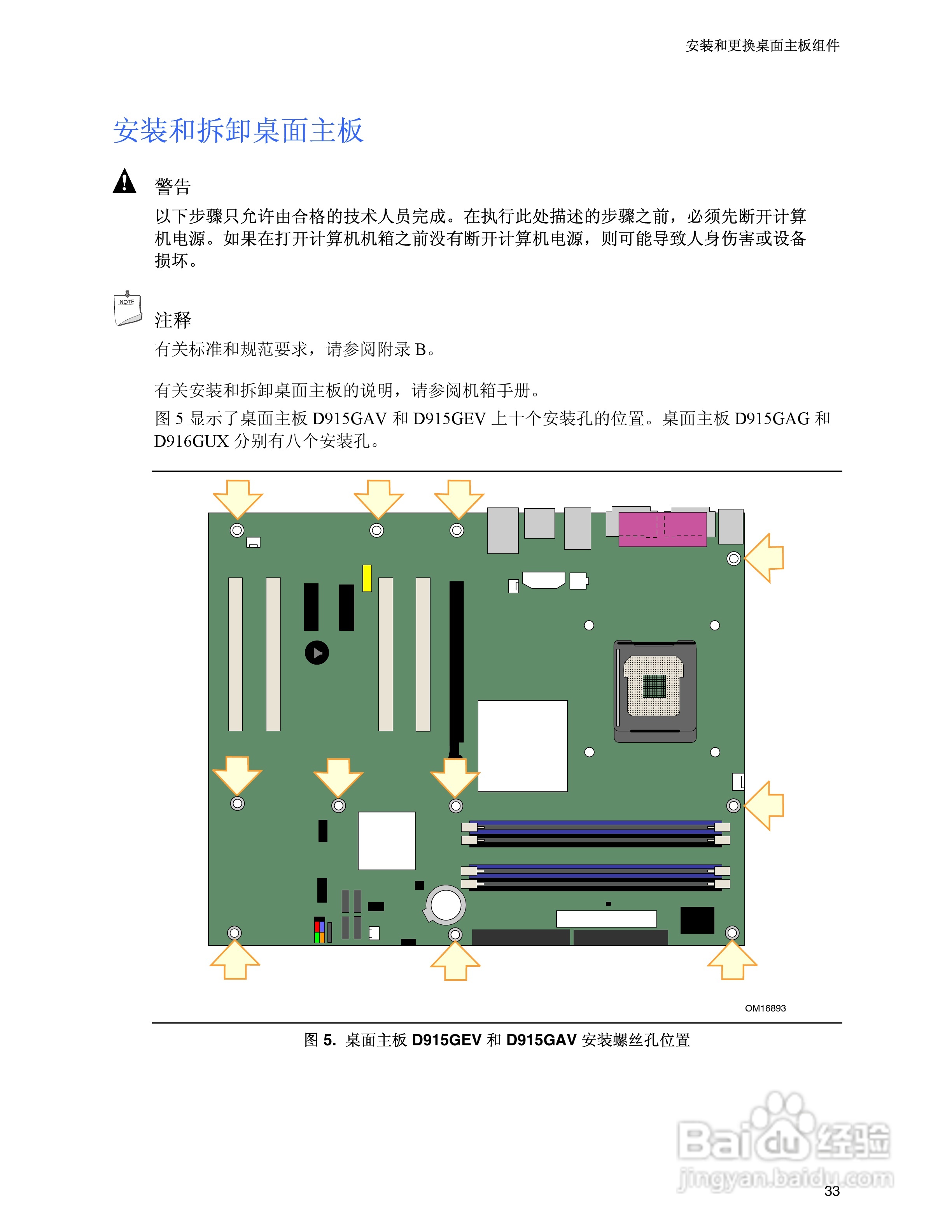 安装和更换桌面主板组件

安装和拆卸桌面主板

警告
以下步骤只允许由合格的技术人员完成。在执行此处描述的步骤之前，必须先断开计算机电源。如果在打开计算机机箱之前没有断开计算机电源，则可能导致人身伤害或设备损坏。

NOTE
注释
有关标准和规范要求，请参阅附录 B。

有关安装和拆卸桌面主板的说明，请参阅机箱手册。

图 5 显示了桌面主板 D915GAV 和 D915GEV 上十个安装孔的位置。桌面主板 D915GAG 和 D916GUX 分别有八个安装孔。

OM16893

图 5. 桌面主板 D915GEV 和 D915GAV 安装螺丝孔位置

Baidu 经验
jingyan.baidu.com

33