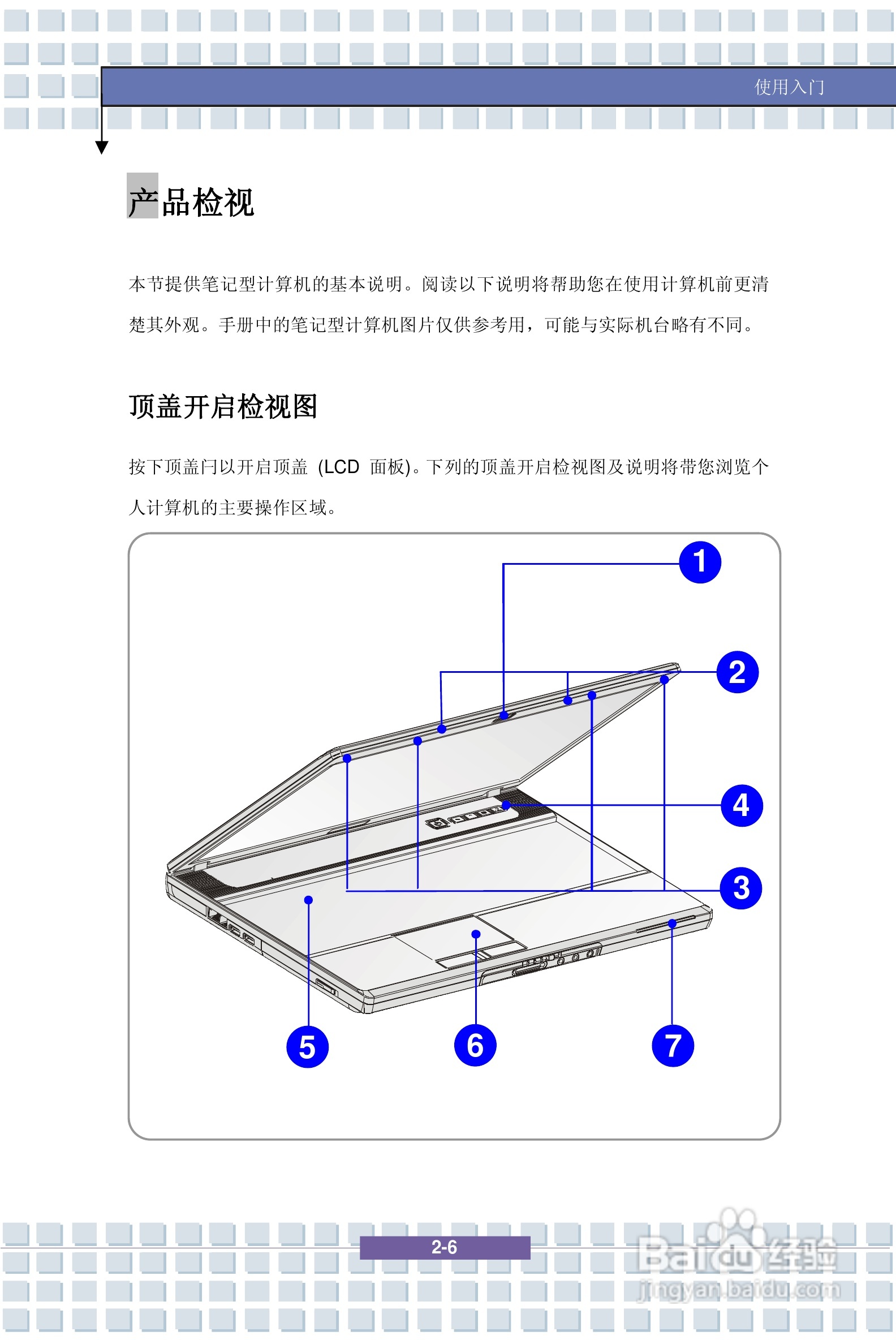 使用入门

产品检视

本节提供笔记型计算机的基本说明。阅读以下说明将帮助您在使用计算机前更清楚其外观。手册中的笔记型计算机图片仅供参考用，可能与实际机台略有不同。

顶盖开启检视图

按下顶盖闩以开启顶盖 (LCD 面板)。下列的顶盖开启检视图及说明将带您浏览个人计算机的主要操作区域。

1
2
4
3
5
6
7

2-6

Baidu经验
jingyan.baidu.com