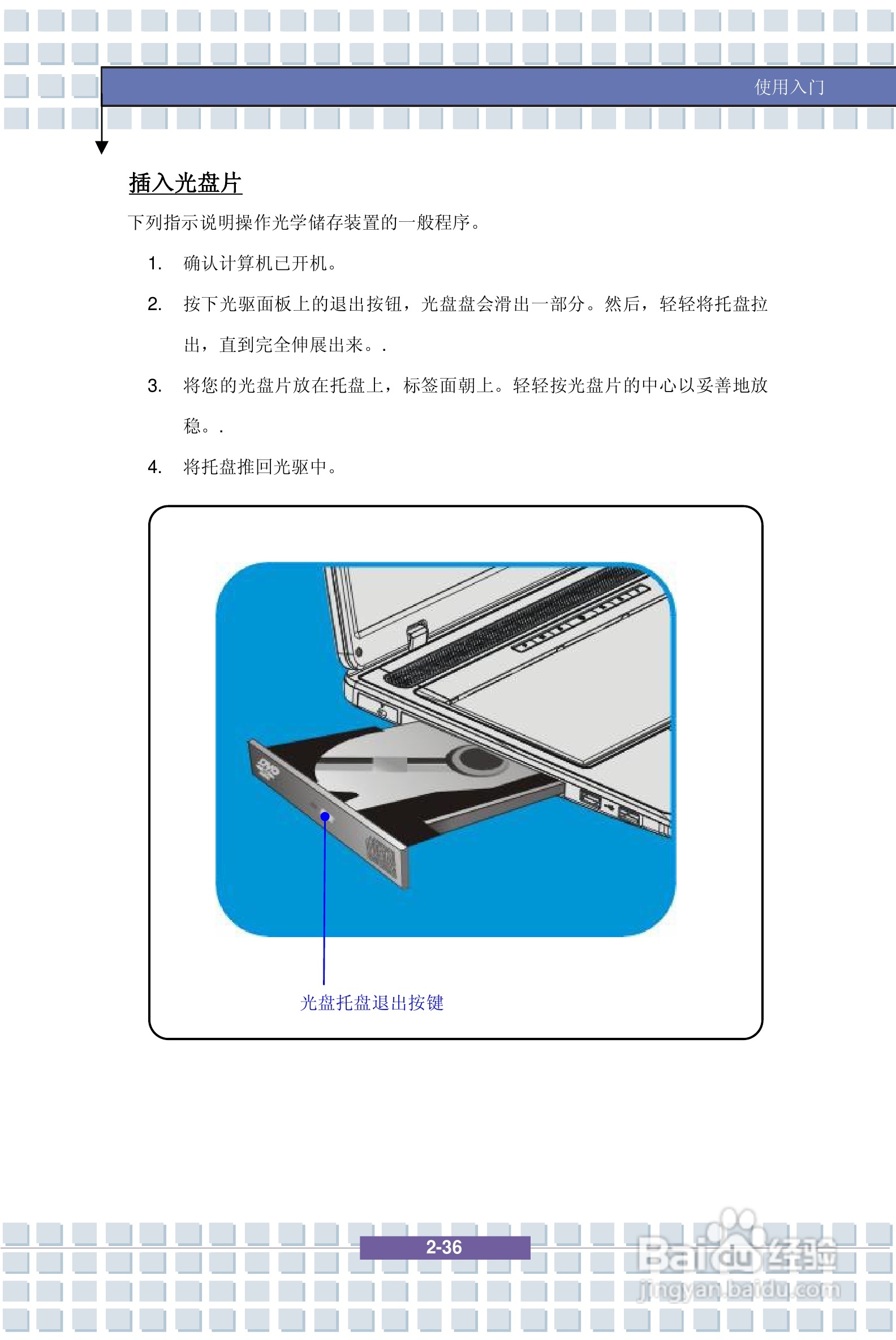 使用入门

插入光盘片

下列指示说明操作光学储存装置的一般程序。

1. 确认计算机已开机。

2. 按下光驱面板上的退出按钮，光盘盘会滑出一部分。然后，轻轻将托盘拉出，直到完全伸展出来。.

3. 将您的光盘片放在托盘上，标签面朝上。轻轻按光盘片的中心以妥善地放稳。.

4. 将托盘推回光驱中。

DVD

光盘托盘退出按键

2-36

Baidu经验
jingyan.baidu.com