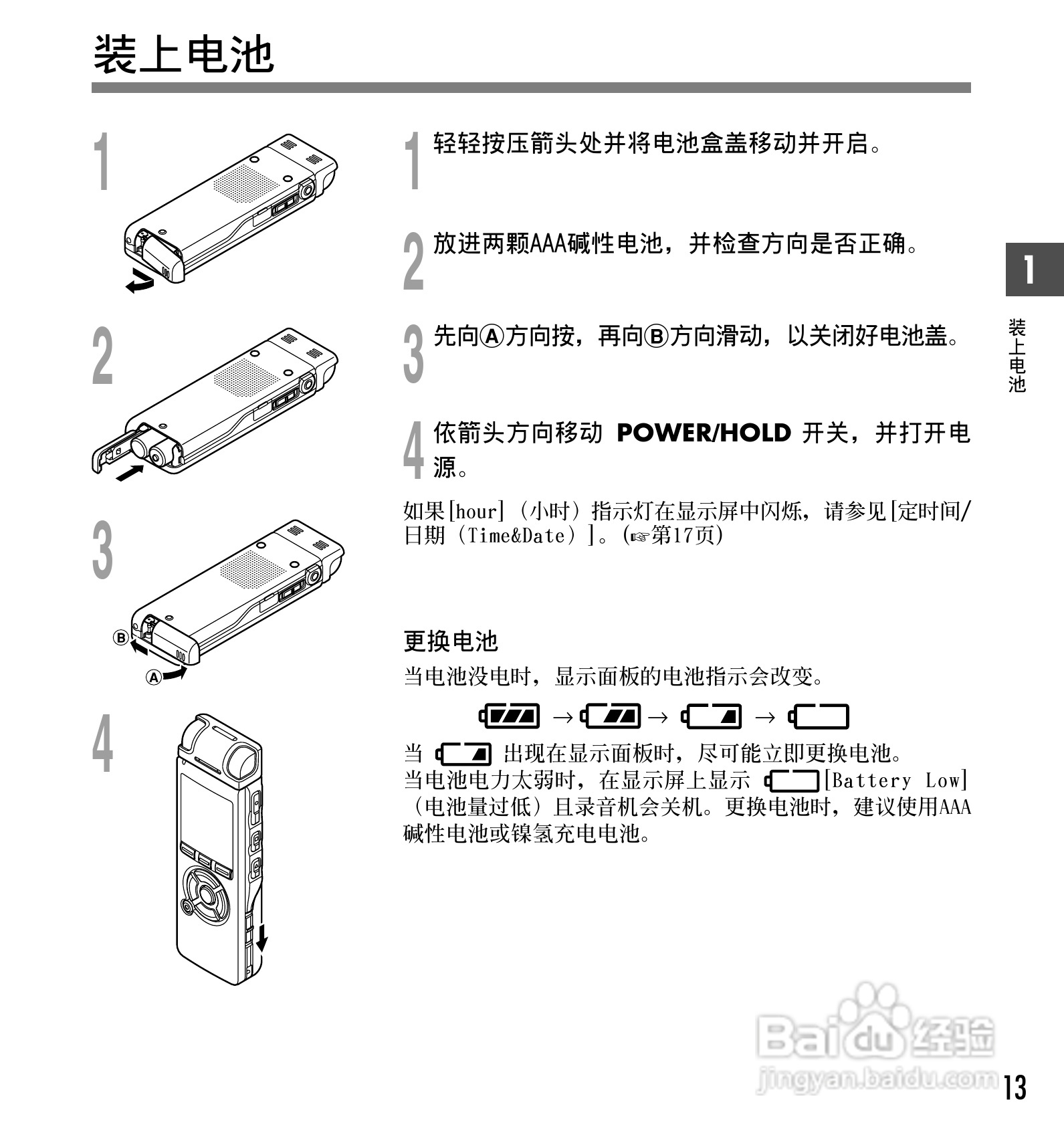 装上电池

1

2

3

Ⓑ

Ⓐ

4

1 轻轻按压箭头处并将电池盒盖移动并开启。

2 放进两颗AAA碱性电池，并检查方向是否正确。

3 先向Ⓐ方向按，再向Ⓑ方向滑动，以关闭好电池盖。

4 依箭头方向移动 POWER/HOLD 开关，并打开电源。

如果[hour]（小时）指示灯在显示屏中闪烁，请参见[定时间/日期（Time&Date）]。(☞第17页)

更换电池

当电池没电时，显示面板的电池指示会改变。

→ → →

当 出现在显示面板时，尽可能立即更换电池。
当电池电力太弱时，在显示屏上显示 [Battery Low]（电池量过低）且录音机会关机。更换电池时，建议使用AAA碱性电池或镍氢充电电池。

1

装上电池

Baidu经验
jingyan.baidu.com

13