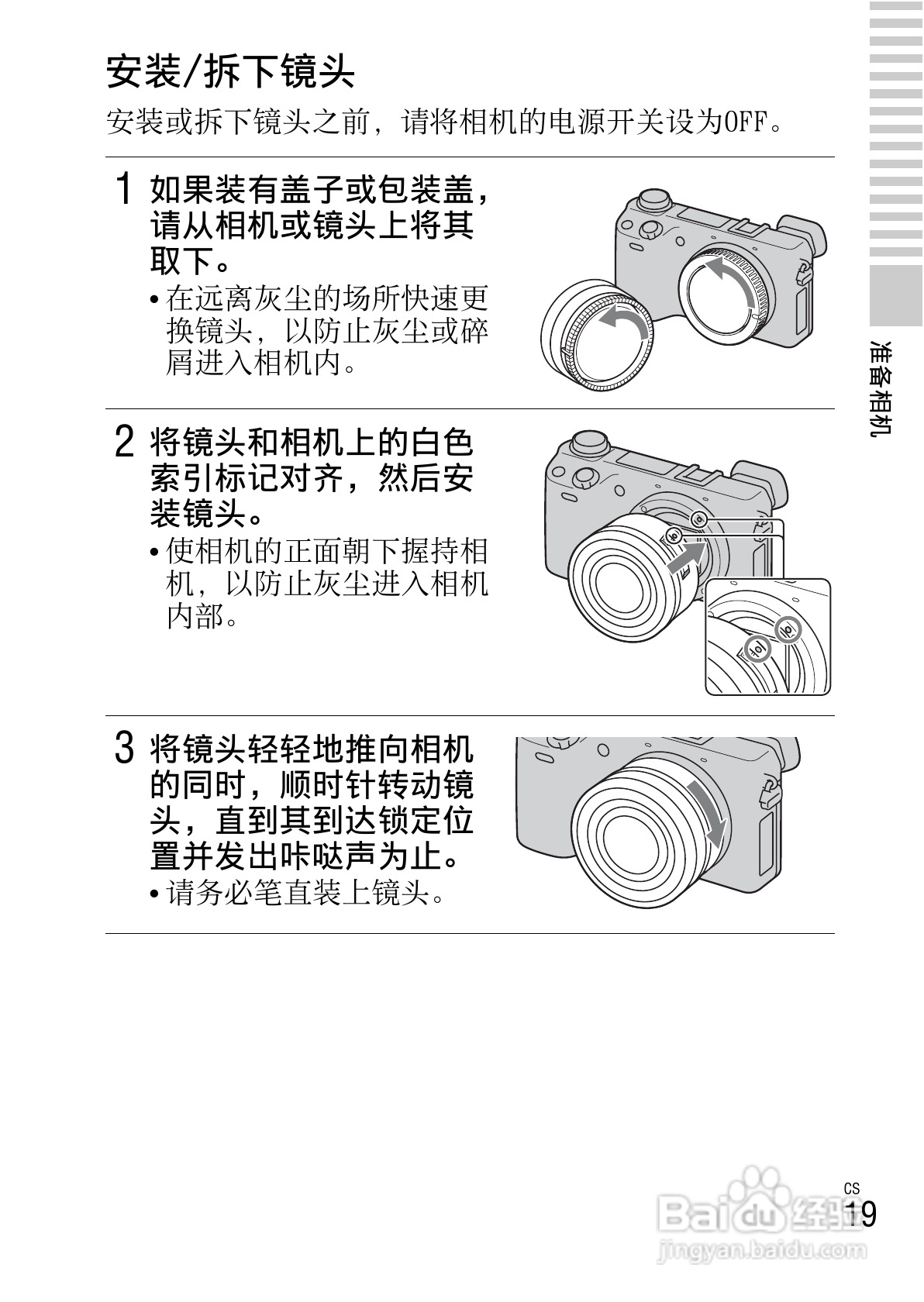 安装/拆下镜头

安装或拆下镜头之前，请将相机的电源开关设为OFF。

1 如果装有盖子或包装盖，请从相机或镜头上将其取下。

• 在远离灰尘的场所快速更换镜头，以防止灰尘或碎屑进入相机内。

2 将镜头和相机上的白色索引标记对齐，然后安装镜头。

• 使相机的正面朝下握持相机，以防止灰尘进入相机内部。

3 将镜头轻轻地推向相机的同时，顺时针转动镜头，直到其到达锁定位置并发出咔哒声为止。

• 请务必笔直装上镜头。

准备相机

CS
19

Baidu经验
jingyan.baidu.com