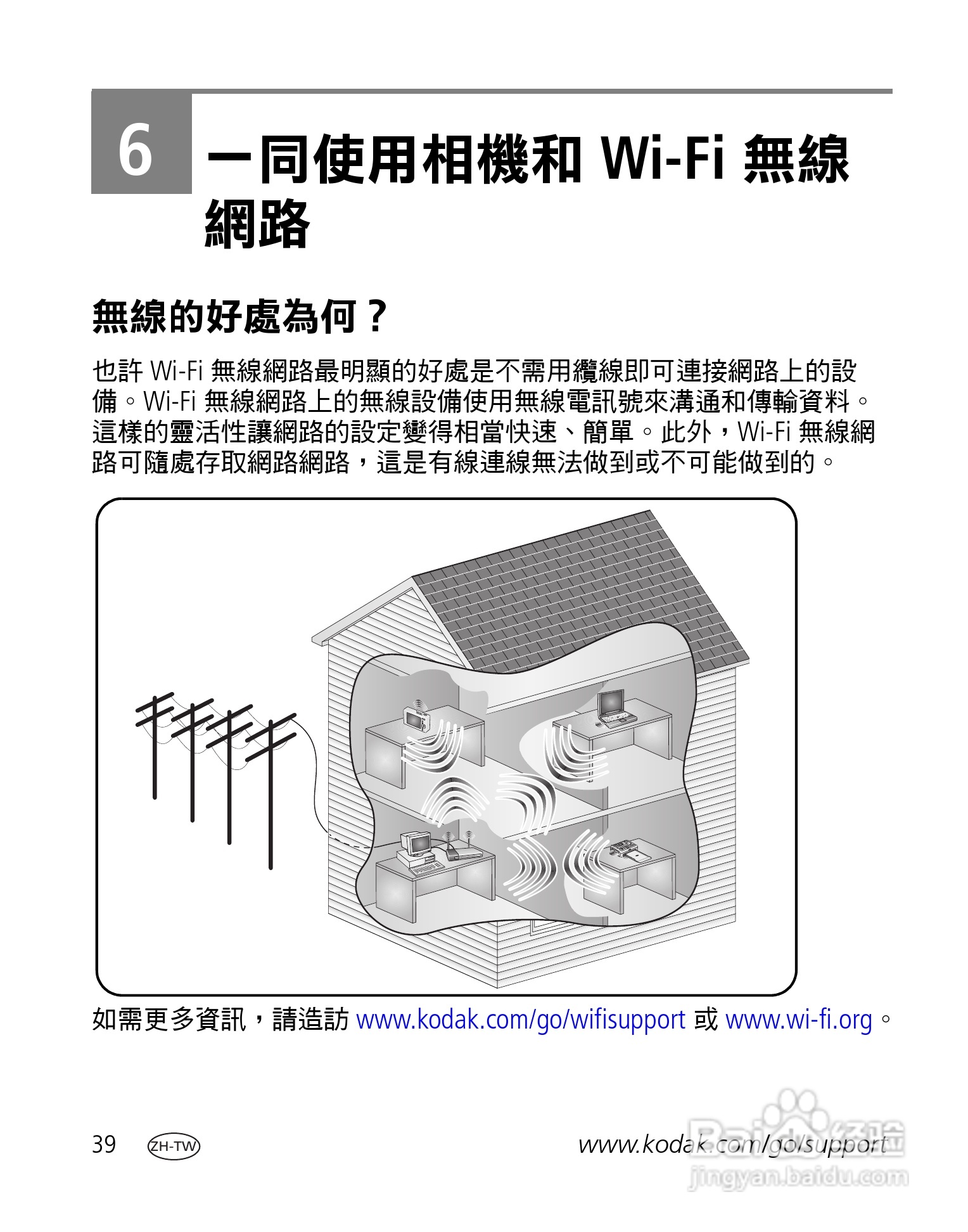 6 一同使用相機和 Wi-Fi 無線網路

無線的好處為何？

也許 Wi-Fi 無線網路最明顯的好處是不需用纜線即可連接網路上的設備。Wi-Fi 無線網路上的無線設備使用無線電訊號來溝通和傳輸資料。這樣的靈活性讓網路的設定變得相當快速、簡單。此外，Wi-Fi 無線網路可隨處存取網路網路，這是有線連線無法做到或不可能做到的。

如需更多資訊，請造訪 www.kodak.com/go/wifisupport 或 www.wi-fi.org。

39 ZH-TW www.kodak.com/go/support

Baidu 经验
jingyan.baidu.com