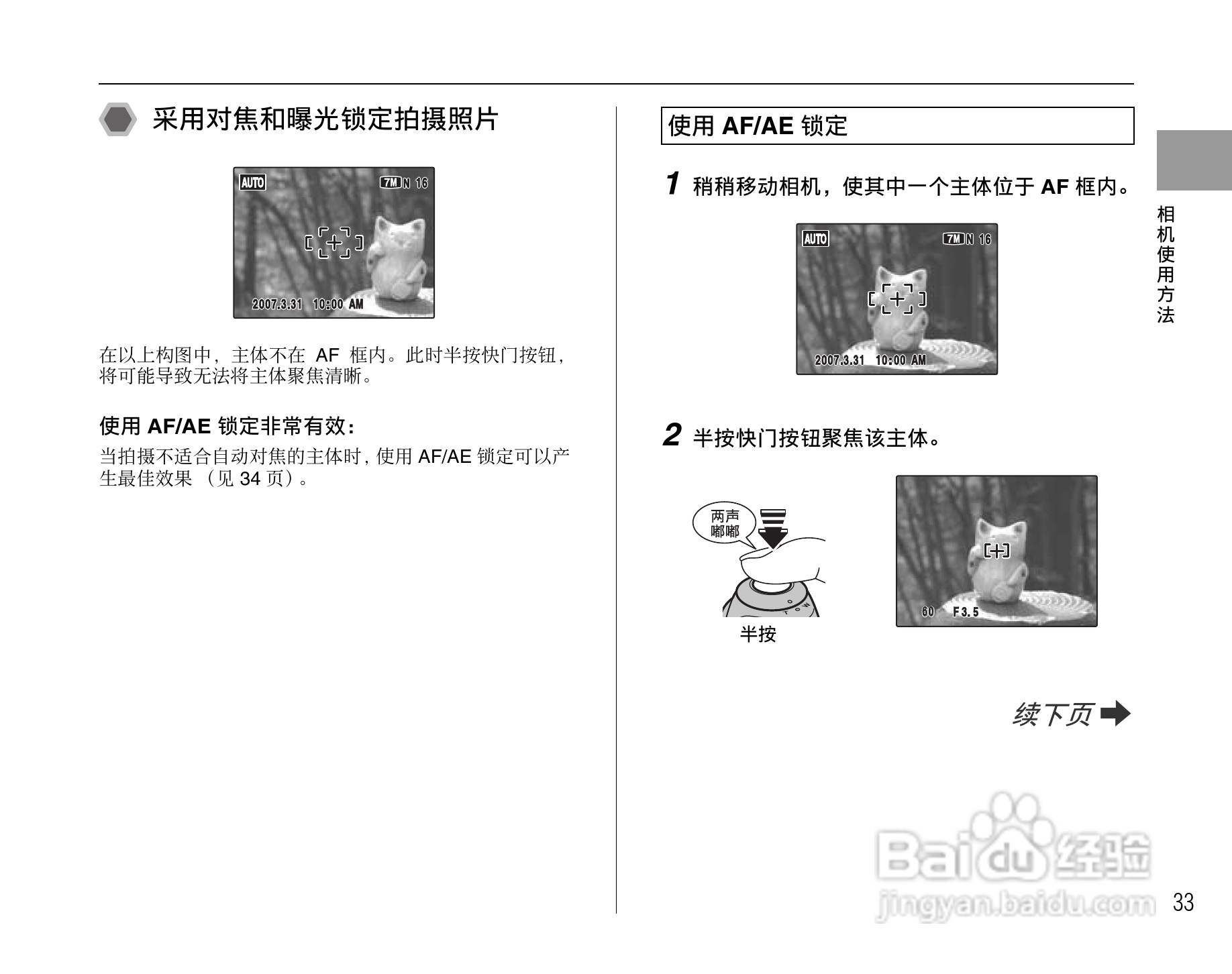 采用对焦和曝光锁定拍摄照片

AUTO 7M N 16

2007.3.31 10:00 AM

在以上构图中，主体不在 AF 框内。此时半按快门按钮，将可能导致无法将主体聚焦清晰。

使用 AF/AE 锁定非常有效：

当拍摄不适合自动对焦的主体时，使用 AF/AE 锁定可以产生最佳效果（见 34 页）。

使用 AF/AE 锁定

1 稍稍移动相机，使其中一个主体位于 AF 框内。

AUTO 7M N 16

2007.3.31 10:00 AM

2 半按快门按钮聚焦该主体。

两声嘟嘟

半按

60 F3.5

续下页

相机使用方法

Baidu 经验
jingyan.baidu.com

33