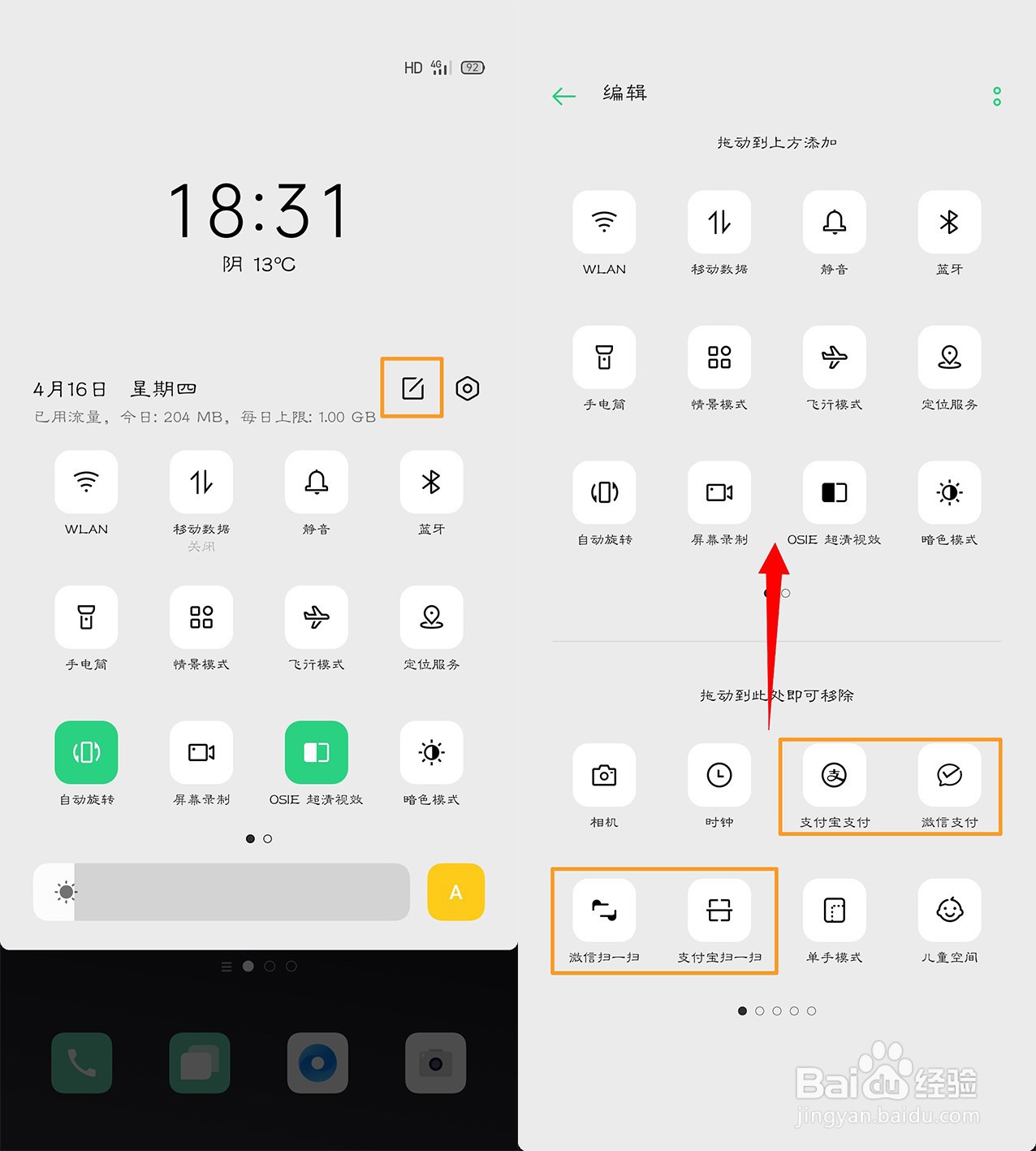 HD 4G 92

18:31
阴 13°C

4月16日 星期四
已用流量，今日: 204 MB，每日上限: 1.00 GB

WLAN
移动数据
关闭
静音
蓝牙
手电筒
情景模式
飞行模式
定位服务
自动旋转
屏幕录制
OSIE 超清视效
暗色模式

A

编辑

拖动到上方添加

WLAN
移动数据
静音
蓝牙
手电筒
情景模式
飞行模式
定位服务
自动旋转
屏幕录制
OSIE 超清视效
暗色模式

拖动到此处即可移除

相机
时钟
支付宝支付
微信支付
微信扫一扫
支付宝扫一扫
单手模式
儿童空间

Baidu经验
jingyan.baidu.com