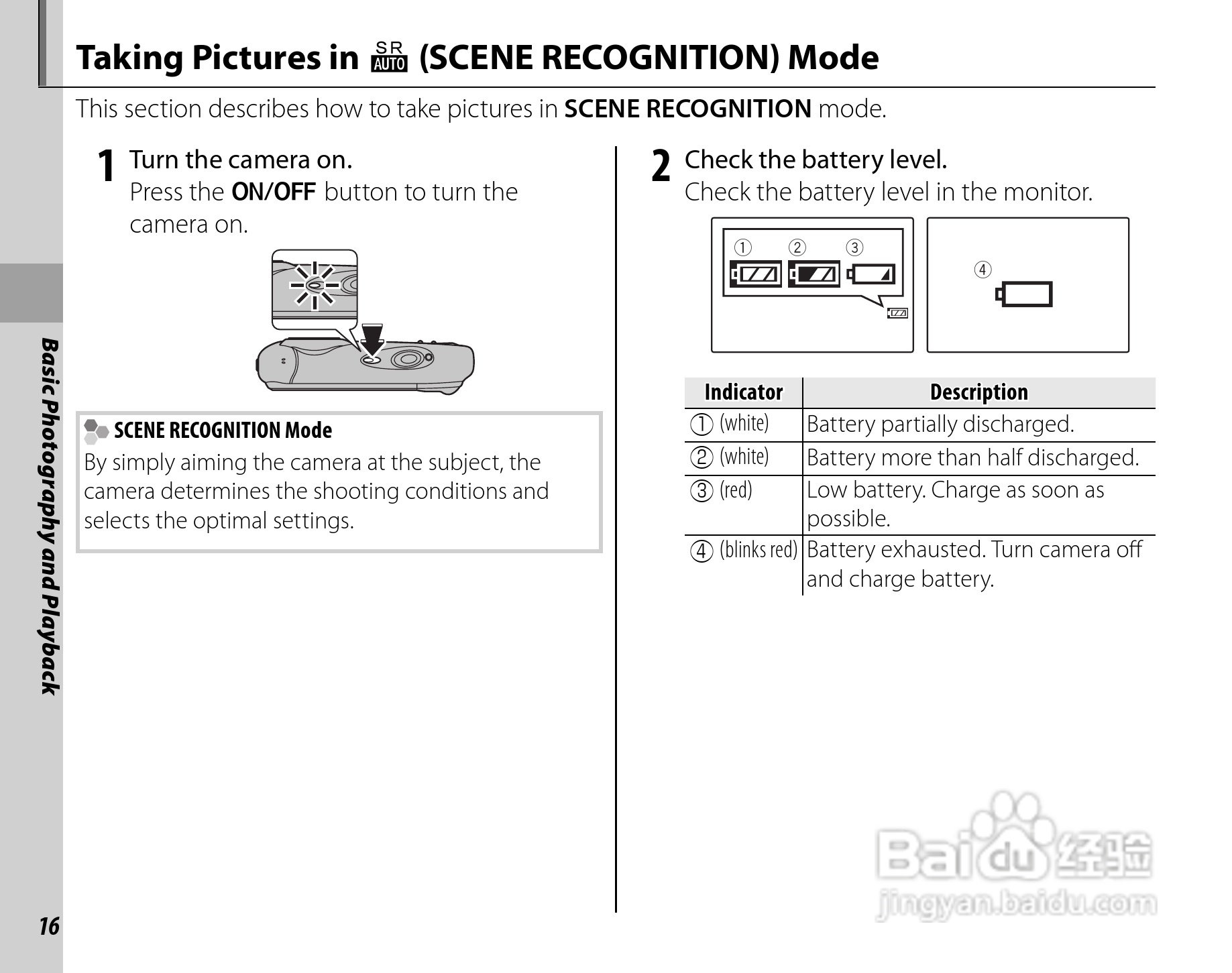 Taking Pictures in SR AUTO (SCENE RECOGNITION) Mode

This section describes how to take pictures in SCENE RECOGNITION mode.

1 Turn the camera on.
Press the ON/OFF button to turn the camera on.

SCENE RECOGNITION Mode
By simply aiming the camera at the subject, the camera determines the shooting conditions and selects the optimal settings.

2 Check the battery level.
Check the battery level in the monitor.

① ② ③

④

| Indicator | Description |
|---|---|
| ① (white) | Battery partially discharged. |
| ② (white) | Battery more than half discharged. |
| ③ (red) | Low battery. Charge as soon as possible. |
| ④ (blinks red) | Battery exhausted. Turn camera off and charge battery. |

Basic Photography and Playback

16

Baidu 经验
jingyan.baidu.com