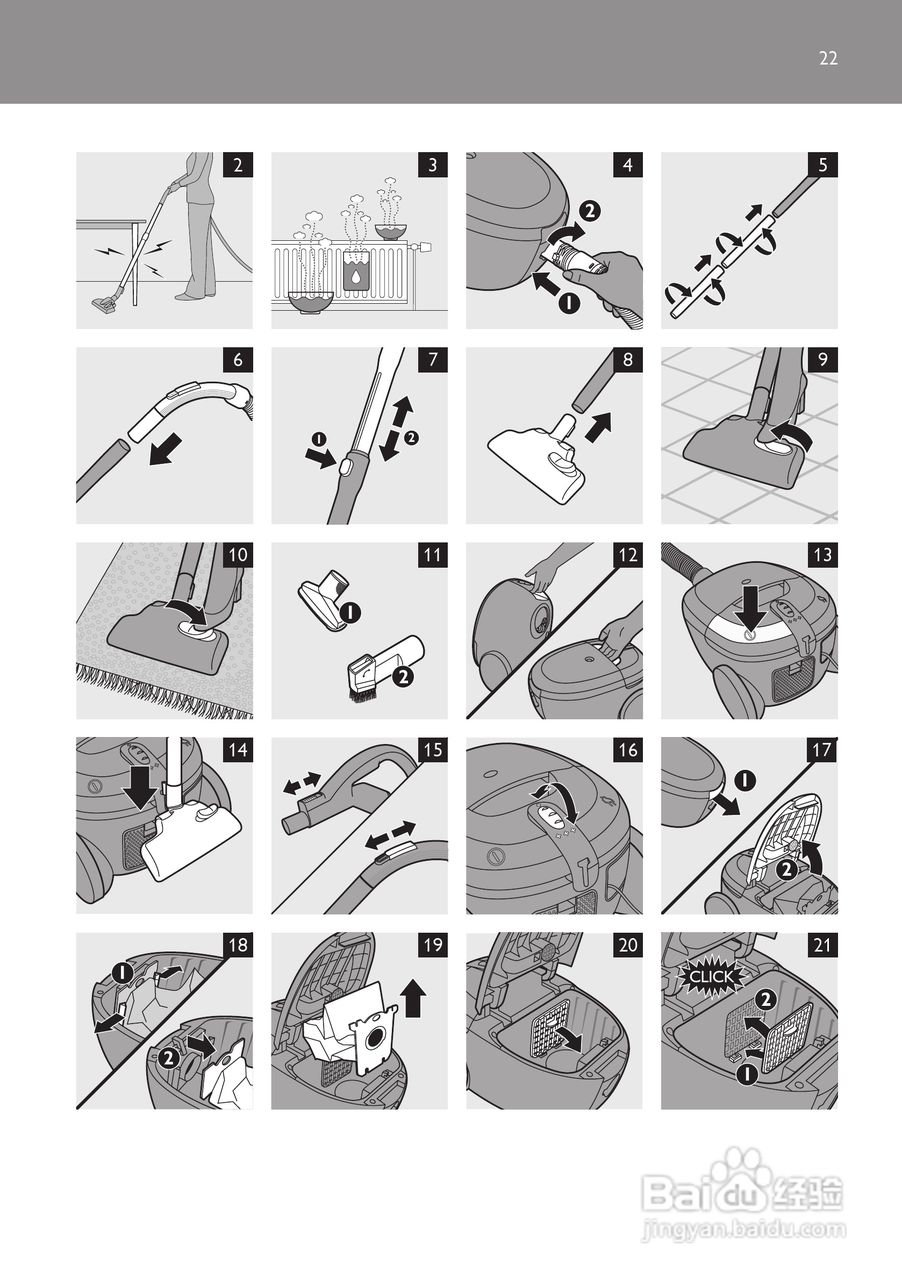 22

2

3

4
2
1

5

6

7
1
2

8

9

10

11
1
2

12

13

14

15

16

17
1
2

18
1
2

19

20

21
CLICK
2
1

Baidu 经验
jingyan.baidu.com