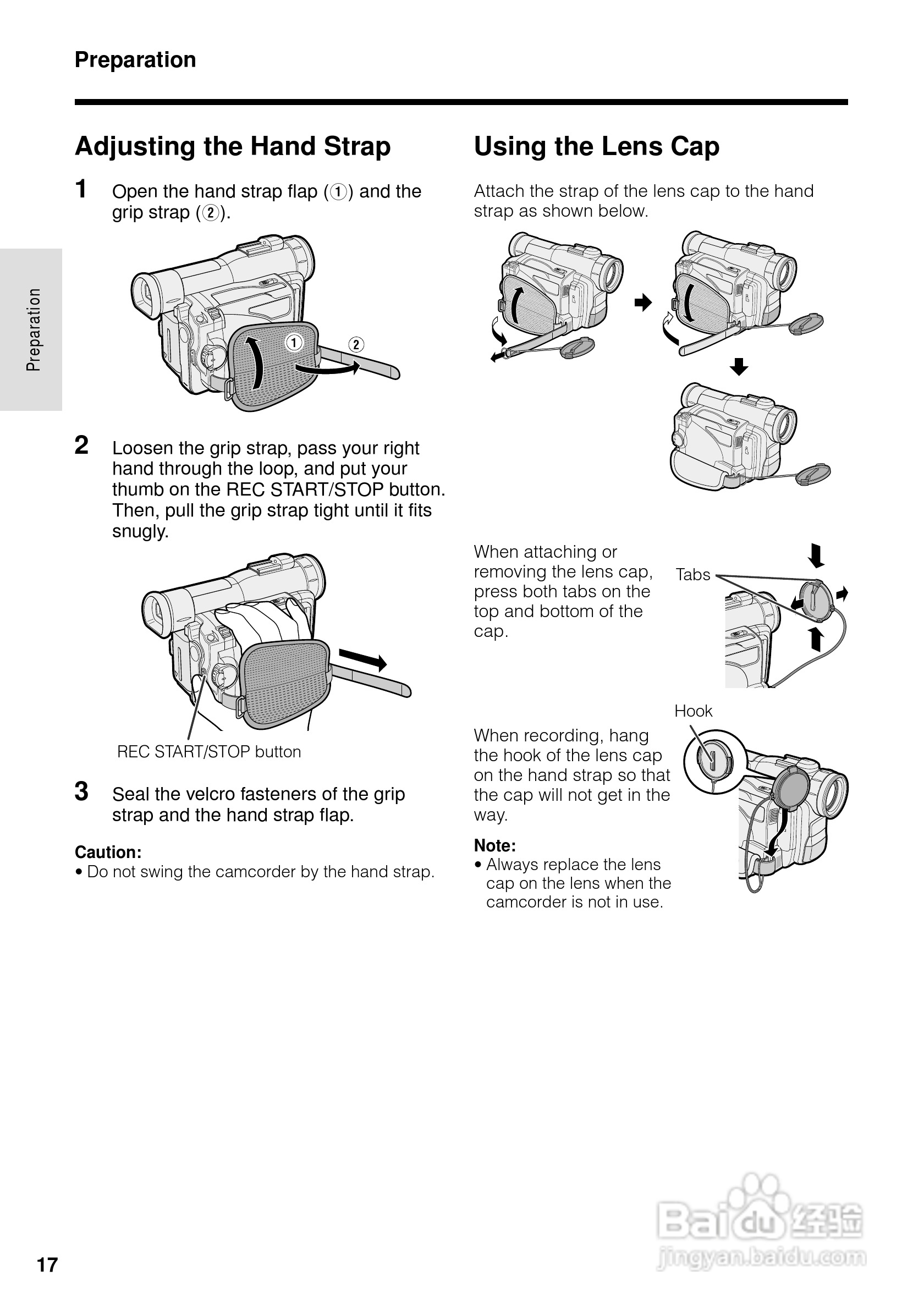 Preparation

Preparation

Adjusting the Hand Strap

1 Open the hand strap flap (①) and the grip strap (②).

①
②

2 Loosen the grip strap, pass your right hand through the loop, and put your thumb on the REC START/STOP button. Then, pull the grip strap tight until it fits snugly.

REC START/STOP button

3 Seal the velcro fasteners of the grip strap and the hand strap flap.

Caution:
• Do not swing the camcorder by the hand strap.

Using the Lens Cap

Attach the strap of the lens cap to the hand strap as shown below.

When attaching or removing the lens cap, press both tabs on the top and bottom of the cap.

Tabs

Hook

When recording, hang the hook of the lens cap on the hand strap so that the cap will not get in the way.

Note:
• Always replace the lens cap on the lens when the camcorder is not in use.

17

Baidu 经验
jingyan.baidu.com