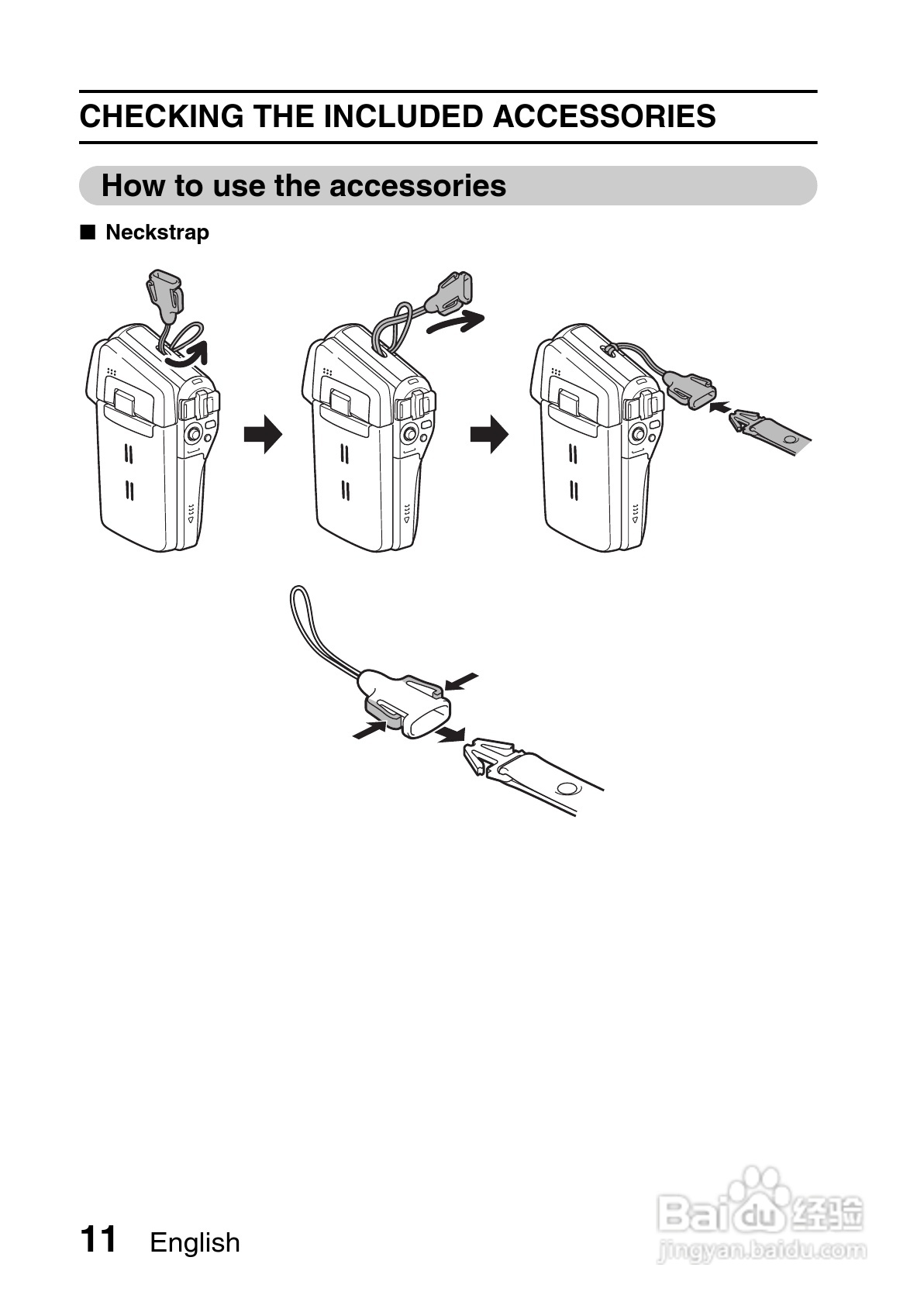 CHECKING THE INCLUDED ACCESSORIES

How to use the accessories

■ Neckstrap

11 English

Baidu 经验
jingyan.baidu.com