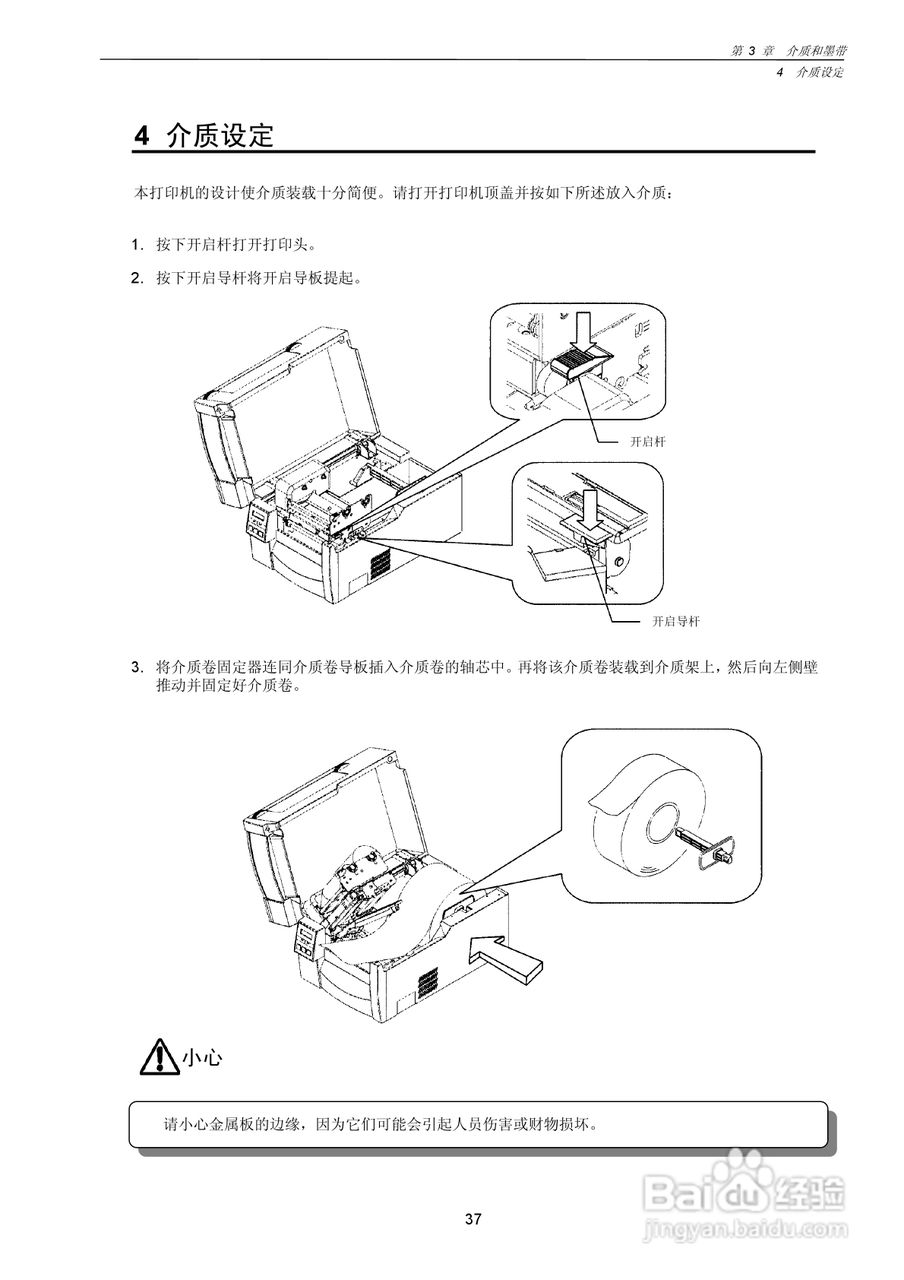 第 3 章　介质和墨带
4　介质设定

4 介质设定

本打印机的设计使介质装载十分简便。请打开打印机顶盖并按如下所述放入介质：

1. 按下开启杆打开打印头。

2. 按下开启导杆将开启导板提起。

开启杆

开启导杆

3. 将介质卷固定器连同介质卷导板插入介质卷的轴芯中。再将该介质卷装载到介质架上，然后向左侧壁推动并固定好介质卷。

小心

请小心金属板的边缘，因为它们可能会引起人员伤害或财物损坏。

37

Baidu 经验
jingyan.baidu.com