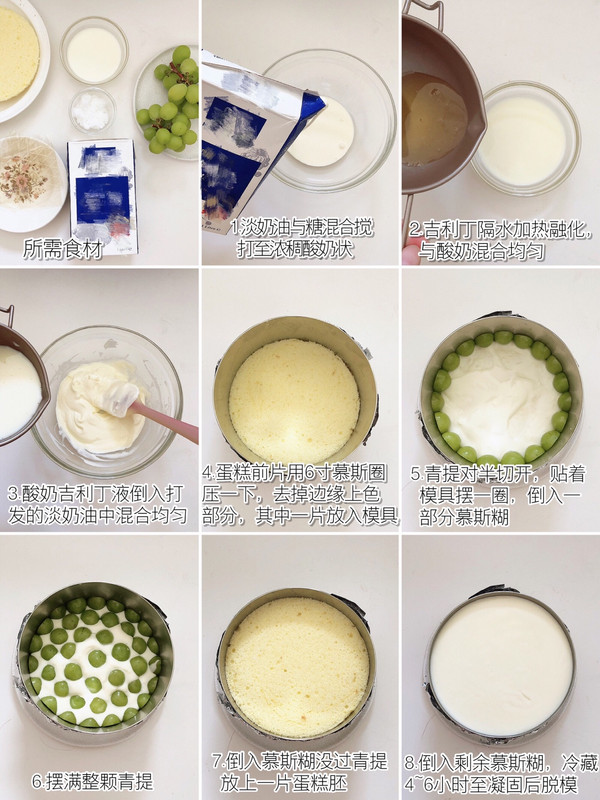 所需食材

1.淡奶油与糖混合搅打至浓稠酸奶状

2.吉利丁隔水加热融化，与酸奶混合均匀

3.酸奶吉利丁液倒入打发的淡奶油中混合均匀

4.蛋糕前片用6寸慕斯圈压一下，去掉边缘上色部分，其中一片放入模具

5.青提对半切开，贴着模具摆一圈，倒入一部分慕斯糊

6.摆满整颗青提

7.倒入慕斯糊没过青提放上一片蛋糕胚

8.倒入剩余慕斯糊，冷藏4~6小时至凝固后脱模