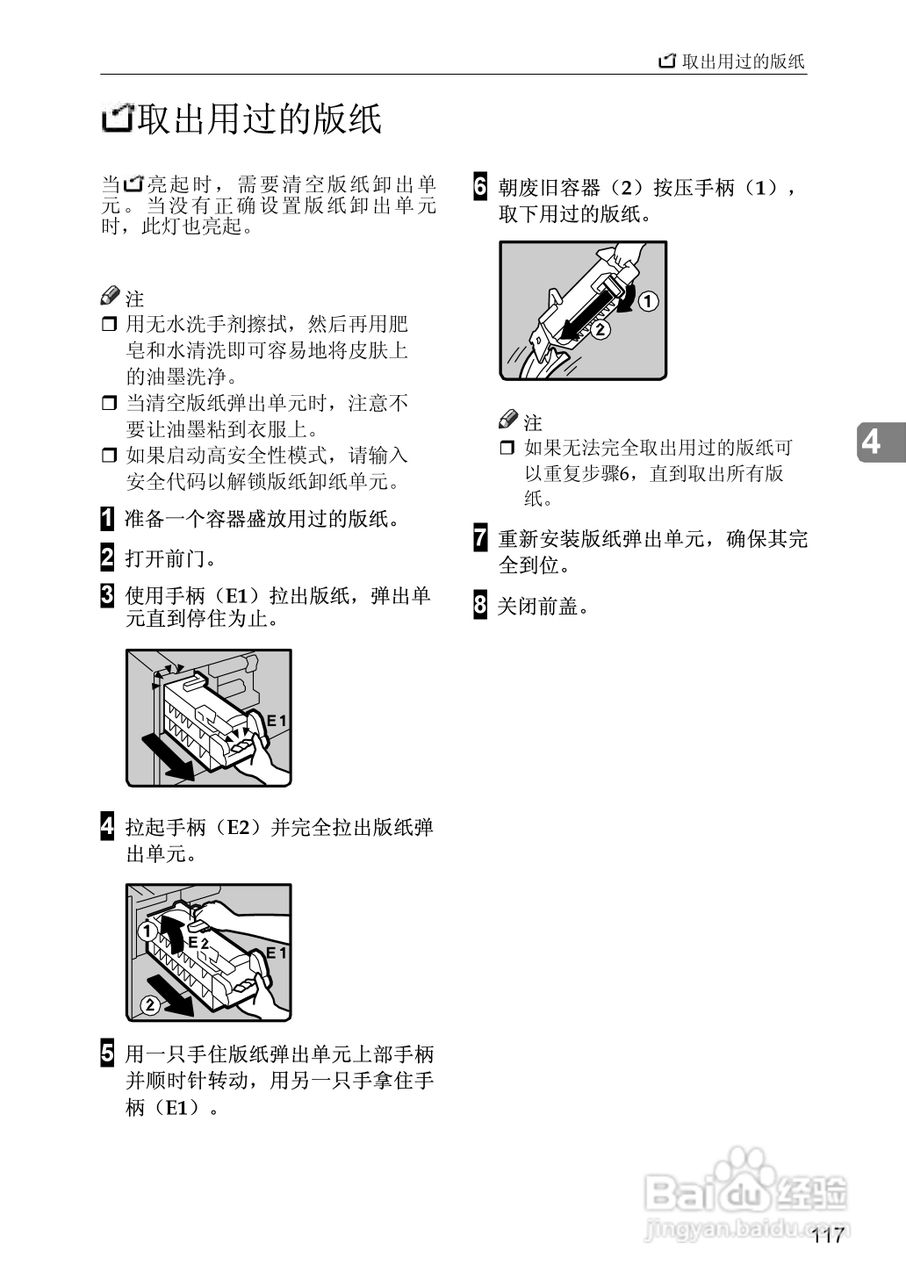 取出用过的版纸

取出用过的版纸

当亮起时，需要清空版纸卸出单元。当没有正确设置版纸卸出单元时，此灯也亮起。

注

❒ 用无水洗手剂擦拭，然后再用肥皂和水清洗即可容易地将皮肤上的油墨洗净。

❒ 当清空版纸弹出单元时，注意不要让油墨粘到衣服上。

❒ 如果启动高安全性模式，请输入安全代码以解锁版纸卸纸单元。

1 准备一个容器盛放用过的版纸。

2 打开前门。

3 使用手柄（E1）拉出版纸，弹出单元直到停住为止。

E1

4 拉起手柄（E2）并完全拉出版纸弹出单元。

1
E2
E1
2

5 用一只手住版纸弹出单元上部手柄并顺时针转动，用另一只手拿住手柄（E1）。

6 朝废旧容器（2）按压手柄（1），取下用过的版纸。

1
2

注

❒ 如果无法完全取出用过的版纸可以重复步骤6，直到取出所有版纸。

7 重新安装版纸弹出单元，确保其完全到位。

8 关闭前盖。

4

Baidu经验
jingyan.baidu.com

117