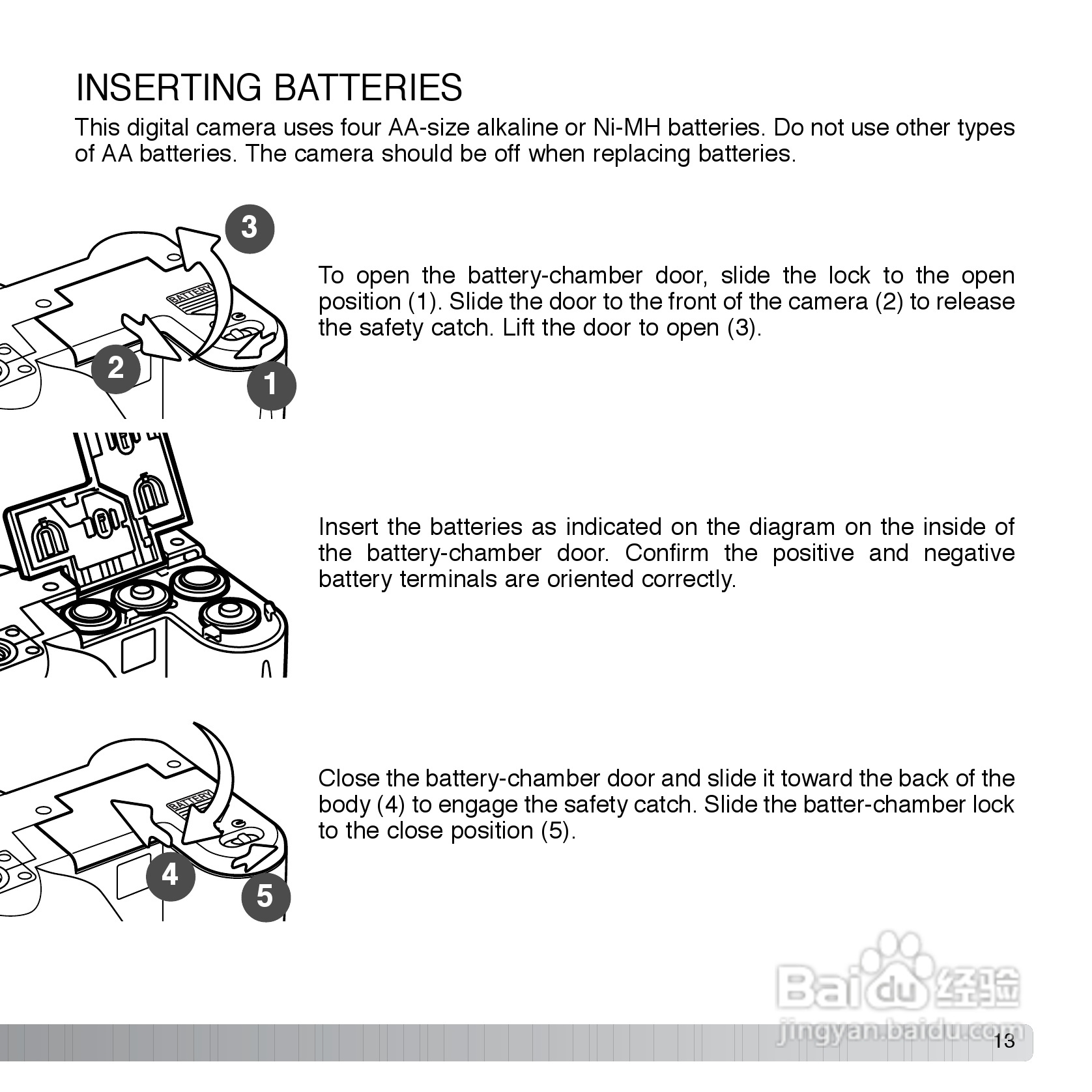 INSERTING BATTERIES

This digital camera uses four AA-size alkaline or Ni-MH batteries. Do not use other types of AA batteries. The camera should be off when replacing batteries.

3

BATTERY

2

1

To open the battery-chamber door, slide the lock to the open position (1). Slide the door to the front of the camera (2) to release the safety catch. Lift the door to open (3).

Insert the batteries as indicated on the diagram on the inside of the battery-chamber door. Confirm the positive and negative battery terminals are oriented correctly.

BATTERY

4

5

Close the battery-chamber door and slide it toward the back of the body (4) to engage the safety catch. Slide the batter-chamber lock to the close position (5).

Baidu 经验
jingyan.baidu.com

13