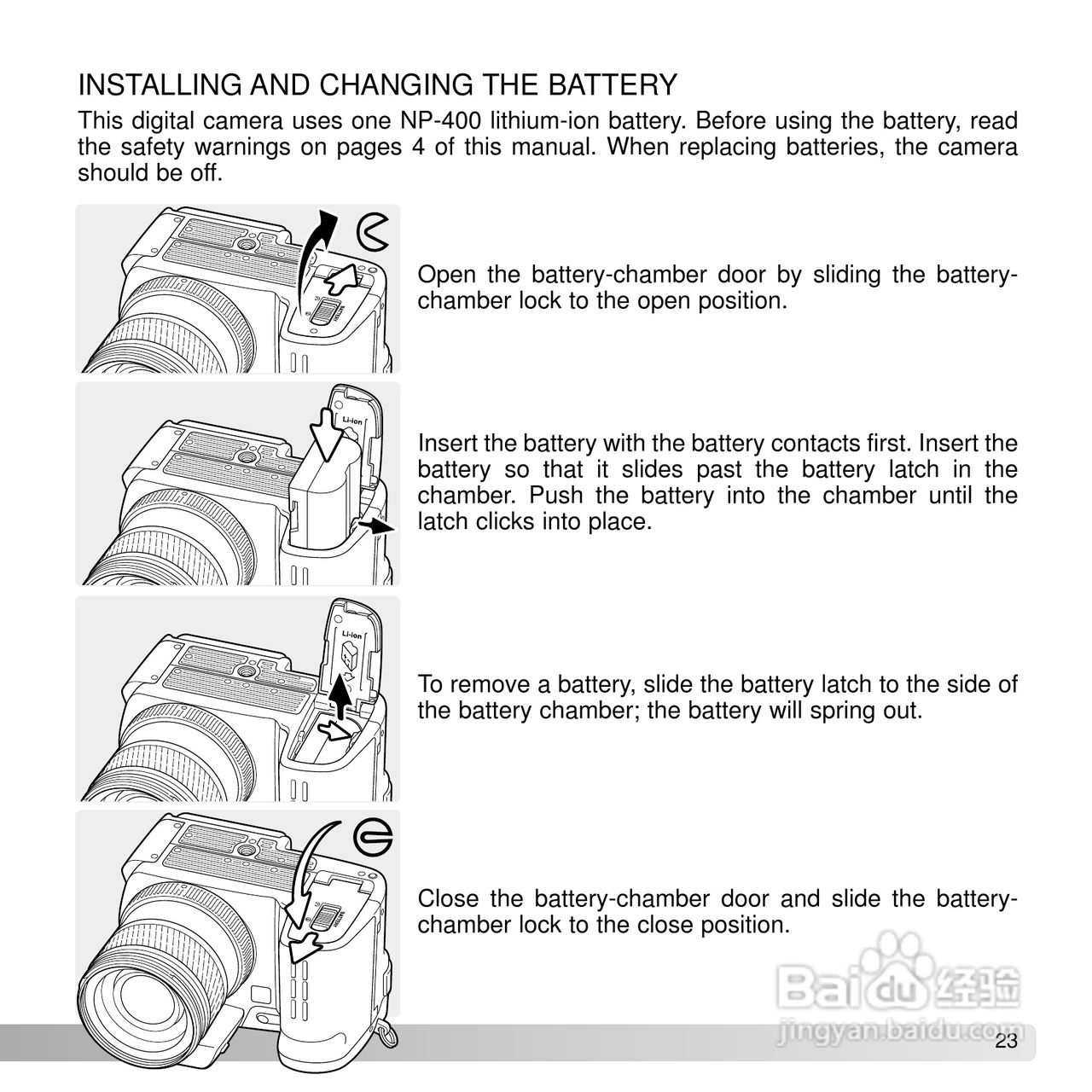 INSTALLING AND CHANGING THE BATTERY

This digital camera uses one NP-400 lithium-ion battery. Before using the battery, read the safety warnings on pages 4 of this manual. When replacing batteries, the camera should be off.

Open the battery-chamber door by sliding the battery-chamber lock to the open position.

Li-ion

Insert the battery with the battery contacts first. Insert the battery so that it slides past the battery latch in the chamber. Push the battery into the chamber until the latch clicks into place.

Li-ion

To remove a battery, slide the battery latch to the side of the battery chamber; the battery will spring out.

Close the battery-chamber door and slide the battery-chamber lock to the close position.

Baidu 经验
jingyan.baidu.com

23