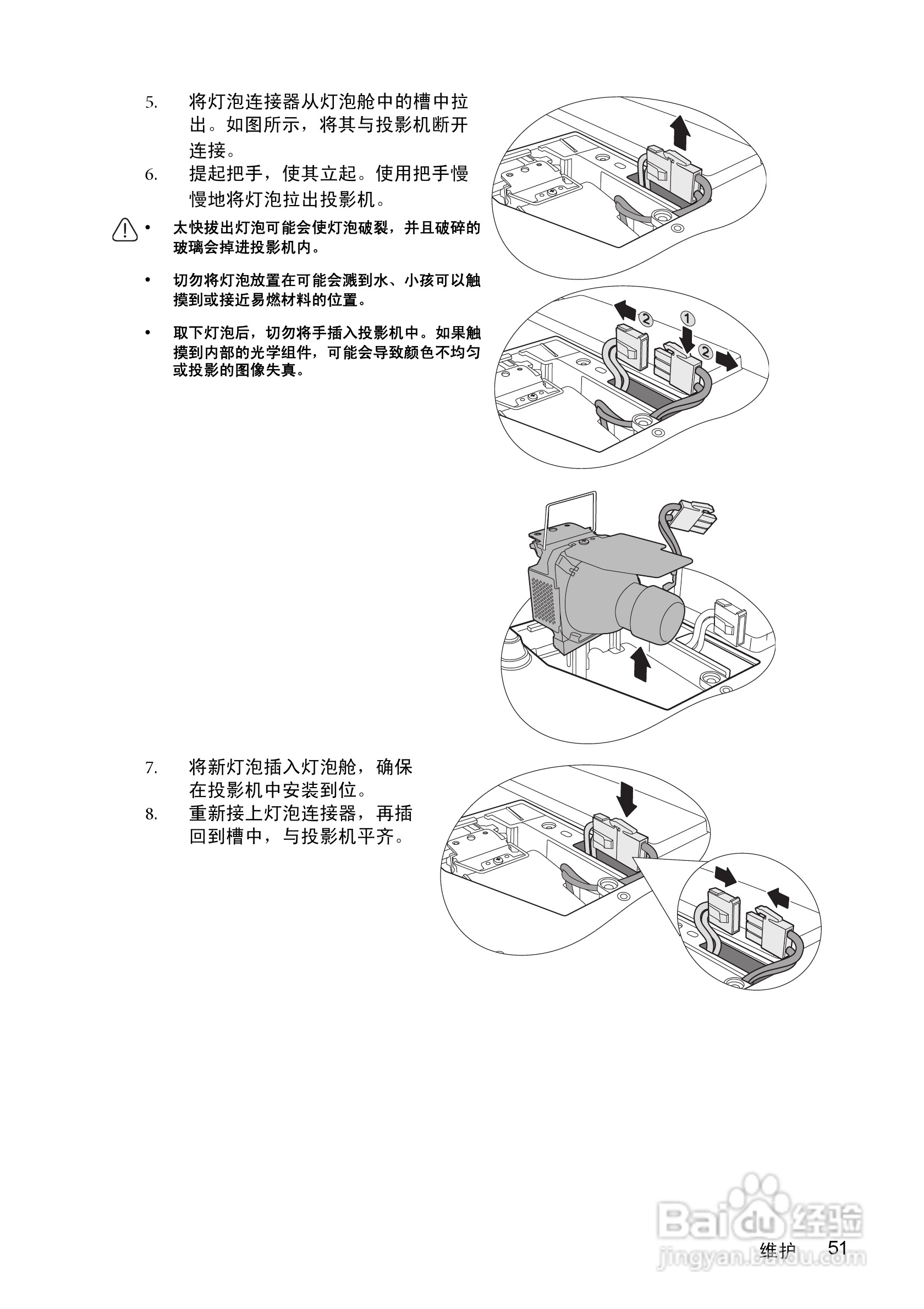 5. 将灯泡连接器从灯泡舱中的槽中拉出。如图所示，将其与投影机断开连接。

6. 提起把手，使其立起。使用把手慢慢地将灯泡拉出投影机。

• 太快拔出灯泡可能会使灯泡破裂，并且破碎的玻璃会掉进投影机内。

• 切勿将灯泡放置在可能会溅到水、小孩可以触摸到或接近易燃材料的位置。

• 取下灯泡后，切勿将手插入投影机中。如果触摸到内部的光学组件，可能会导致颜色不均匀或投影的图像失真。

2 1 2

7. 将新灯泡插入灯泡舱，确保在投影机中安装到位。

8. 重新接上灯泡连接器，再插回到槽中，与投影机平齐。

Baidu 经验
jingyan.baidu.com

维护 51